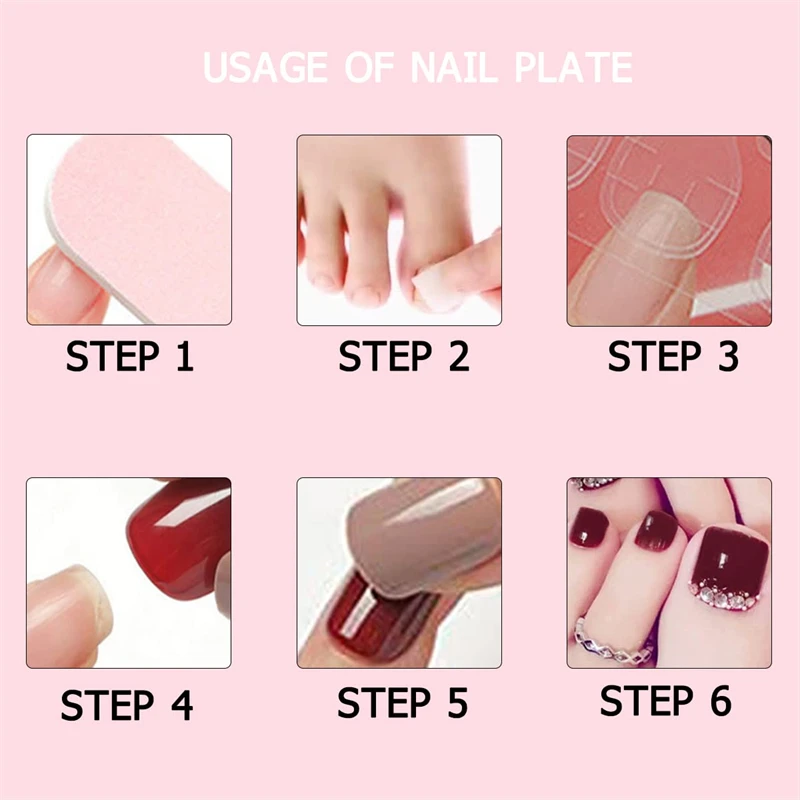 USAGE OF NAIL PLATE

STEP 1

STEP 2

STEP 3

STEP 4

STEP 5

STEP 6