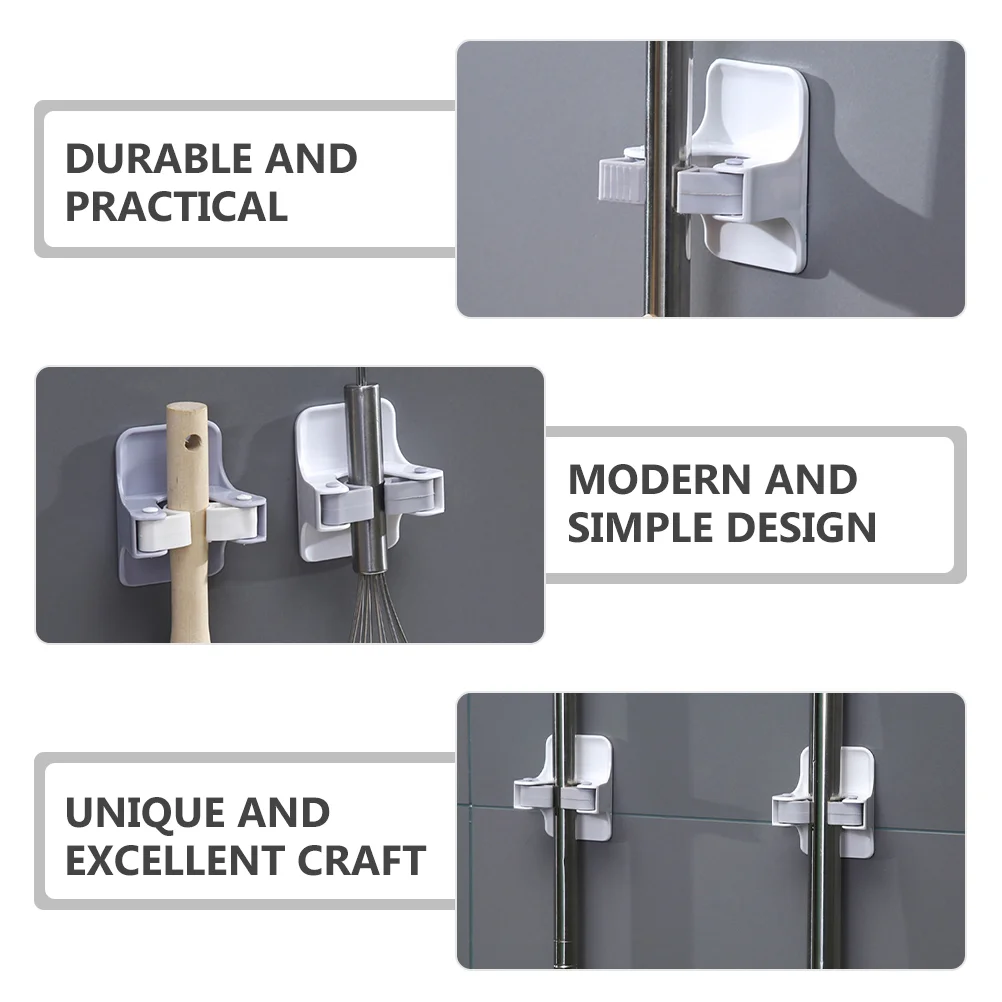 DURABLE AND PRACTICAL

MODERN AND SIMPLE DESIGN

UNIQUE AND EXCELLENT CRAFT