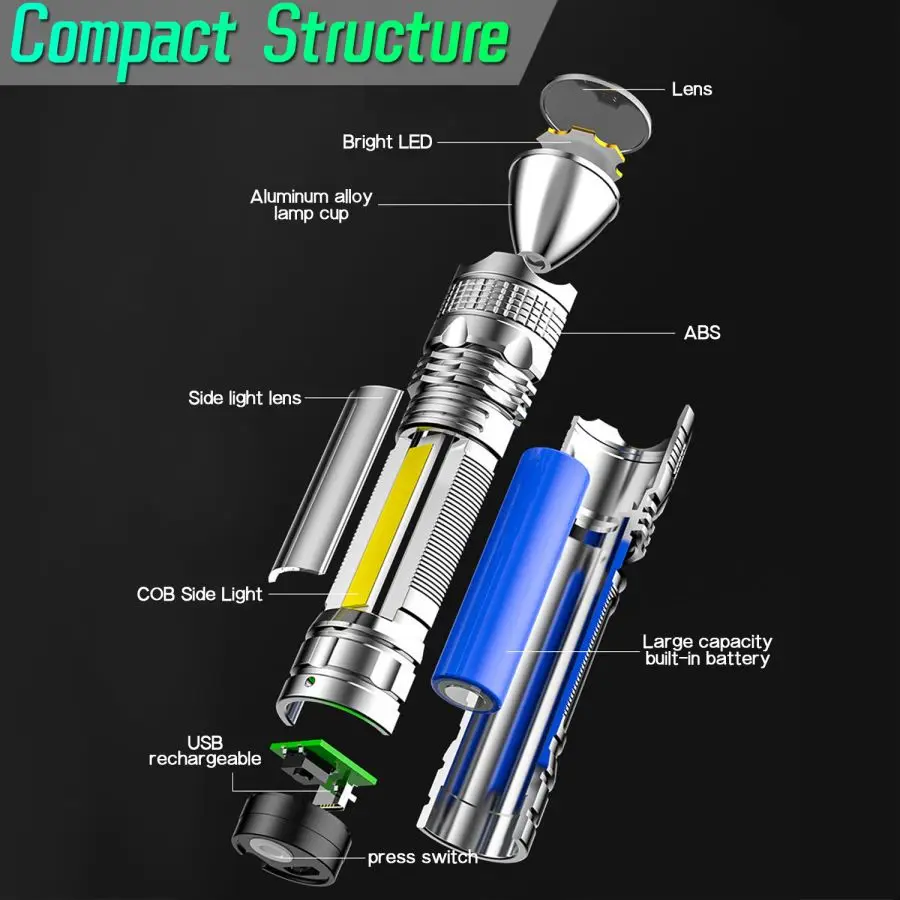 Compact Structure

Lens

Bright LED

Aluminum alloy lamp cup

ABS

Side light lens

COB Side Light

Large capacity built-in battery

USB rechargeable

press switch