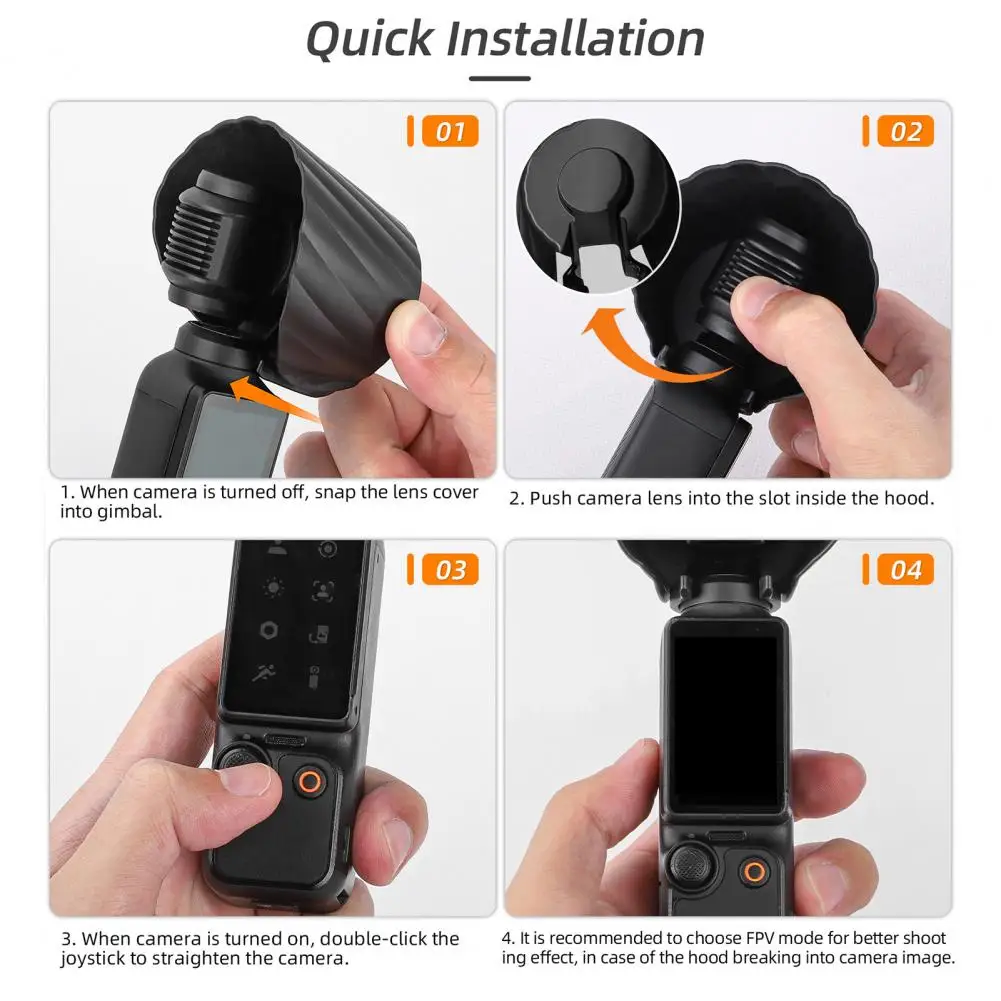 Quick Installation

01

1. When camera is turned off, snap the lens cover into gimbal.

02

2. Push camera lens into the slot inside the hood.

03

3. When camera is turned on, double-click the joystick to straighten the camera.

04

4. It is recommended to choose FPV mode for better shoot ing effect, in case of the hood breaking into camera image.