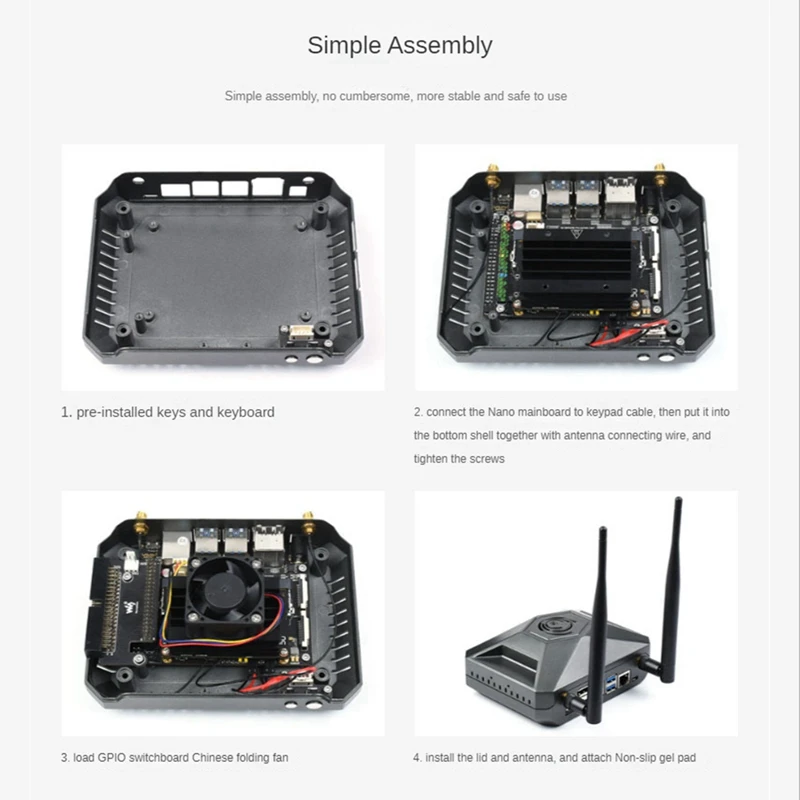 Simple Assembly

Simple assembly, no cumbersome, more stable and safe to use

1. pre-installed keys and keyboard

2. connect the Nano mainboard to keypad cable, then put it into the bottom shell together with antenna connecting wire, and tighten the screws

3. load GPIO switchboard Chinese folding fan

4. install the lid and antenna, and attach Non-slip gel pad