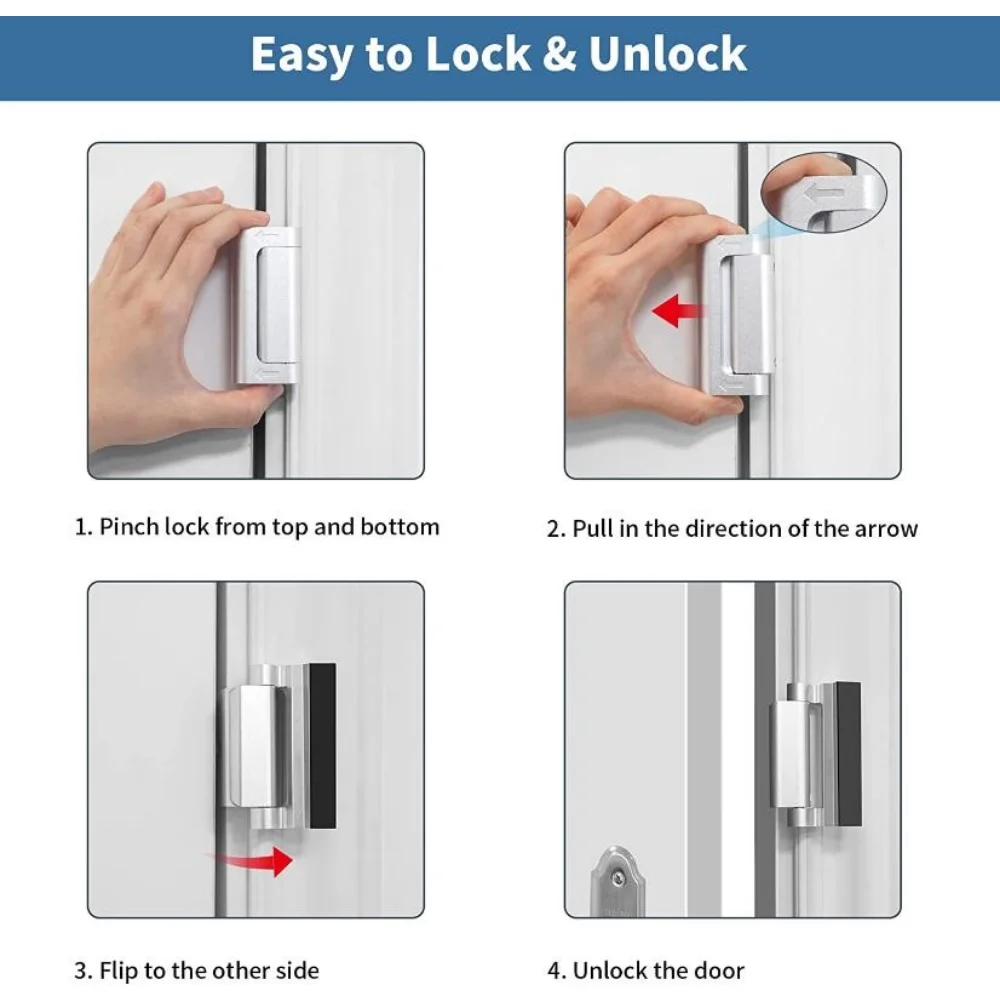 Easy to Lock & Unlock

1. Pinch lock from top and bottom

2. Pull in the direction of the arrow

3. Flip to the other side

4. Unlock the door