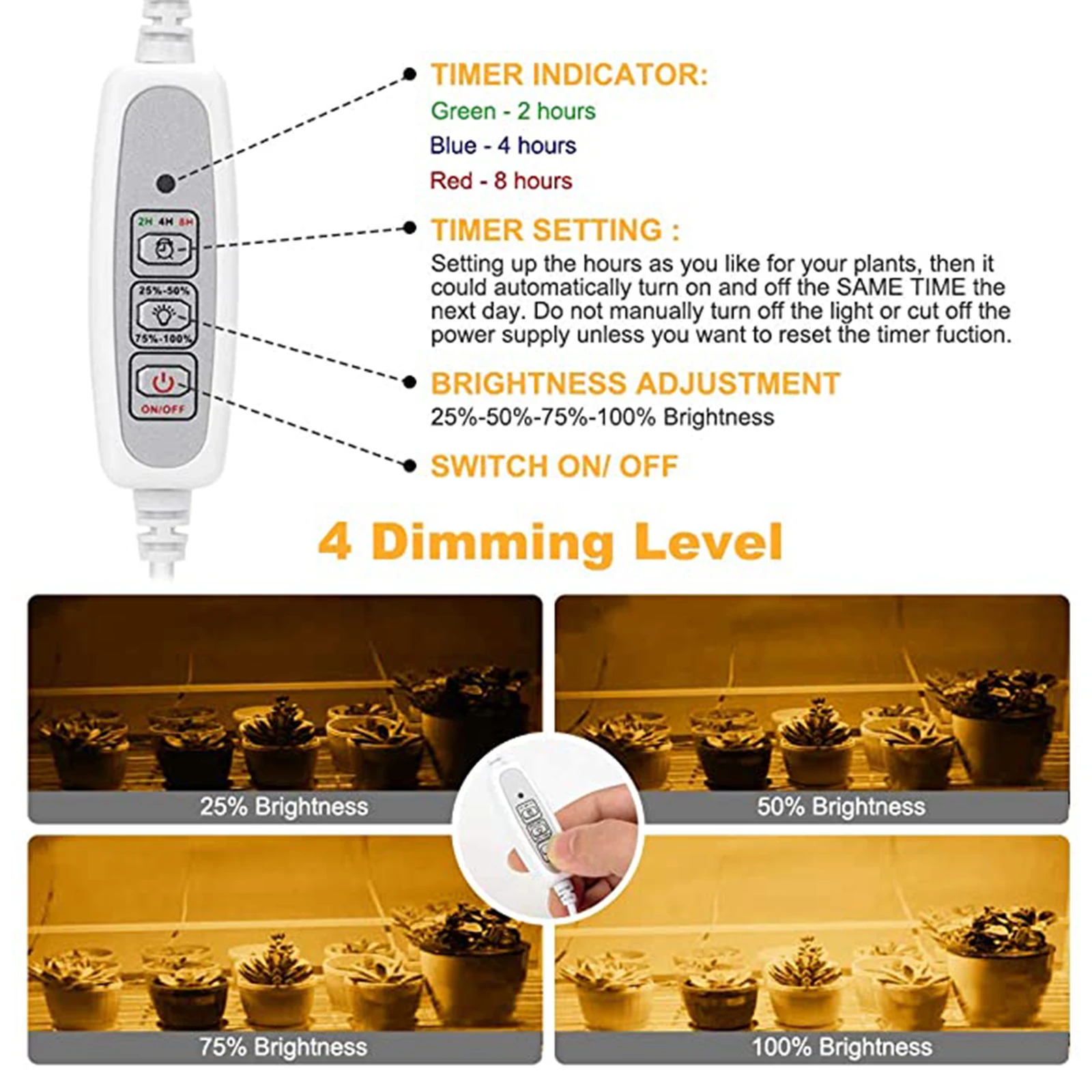 2H 4H 8H

25%-50%

75%-100%

ON/OFF

TIMER INDICATOR:
Green - 2 hours
Blue - 4 hours
Red - 8 hours

TIMER SETTING :
Setting up the hours as you like for your plants, then it could automatically turn on and off the SAME TIME the next day. Do not manually turn off the light or cut off the power supply unless you want to reset the timer fuction.

BRIGHTNESS ADJUSTMENT
25%-50%-75%-100% Brightness

SWITCH ON/ OFF

4 Dimming Level

25% Brightness

50% Brightness

75% Brightness

100% Brightness