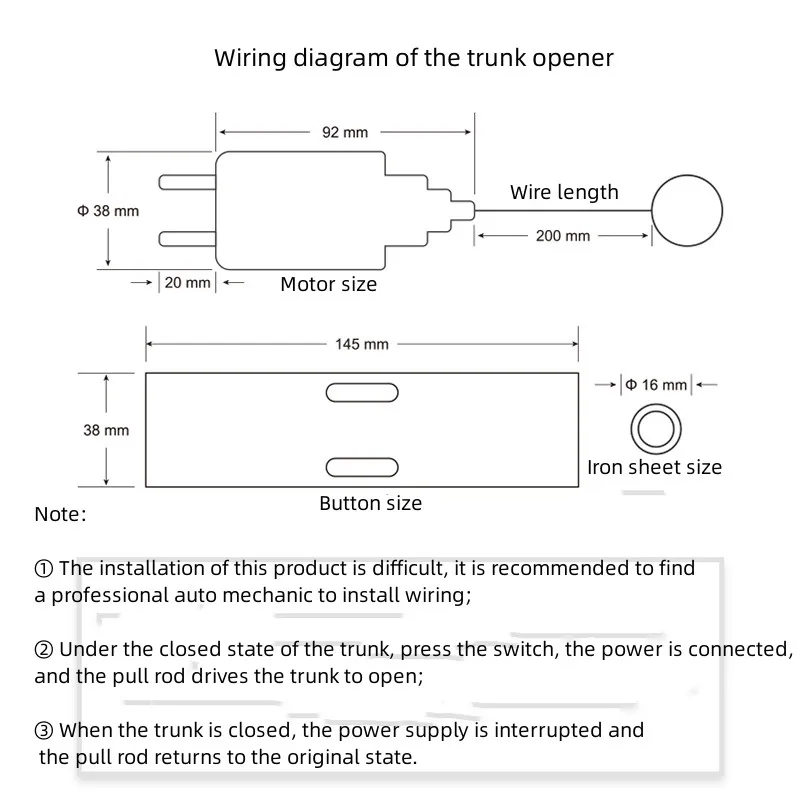 Wiring diagram of the trunk opener

92 mm

Φ 38 mm

Wire length

200 mm

20 mm

Motor size

145 mm

38 mm

Φ 16 mm

Iron sheet size

Button size

Note:

① The installation of this product is difficult, it is recommended to find a professional auto mechanic to install wiring;

② Under the closed state of the trunk, press the switch, the power is connected, and the pull rod drives the trunk to open;

③ When the trunk is closed, the power supply is interrupted and the pull rod returns to the original state.