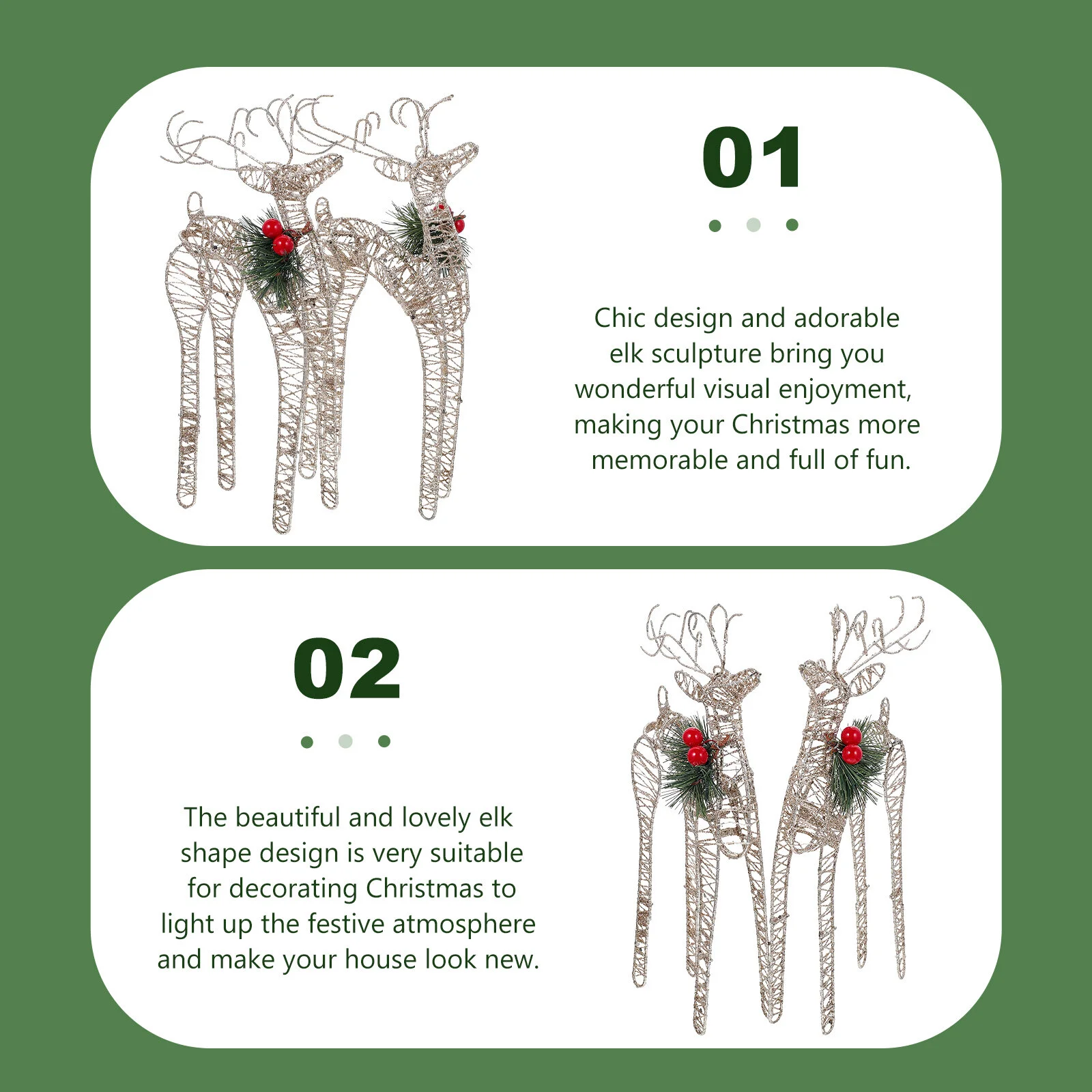 01

Chic design and adorable elk sculpture bring you wonderful visual enjoyment, making your Christmas more memorable and full of fun.

02

The beautiful and lovely elk shape design is very suitable for decorating Christmas to light up the festive atmosphere and make your house look new.