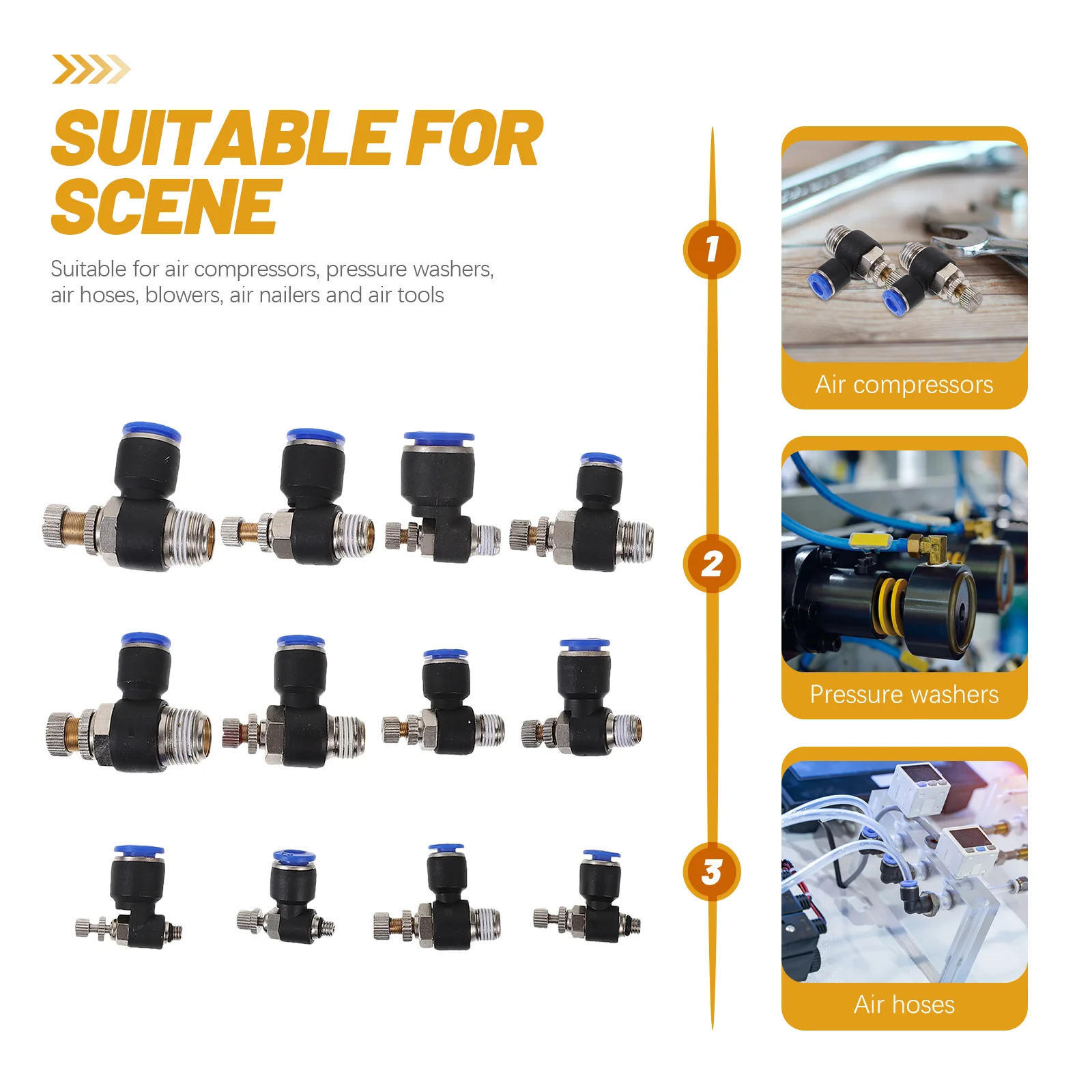 SUITABLE FOR SCENE

Suitable for air compressors, pressure washers, air hoses, blowers, air nailers and air tools

1

Air compressors

2

Pressure washers

3

Air hoses