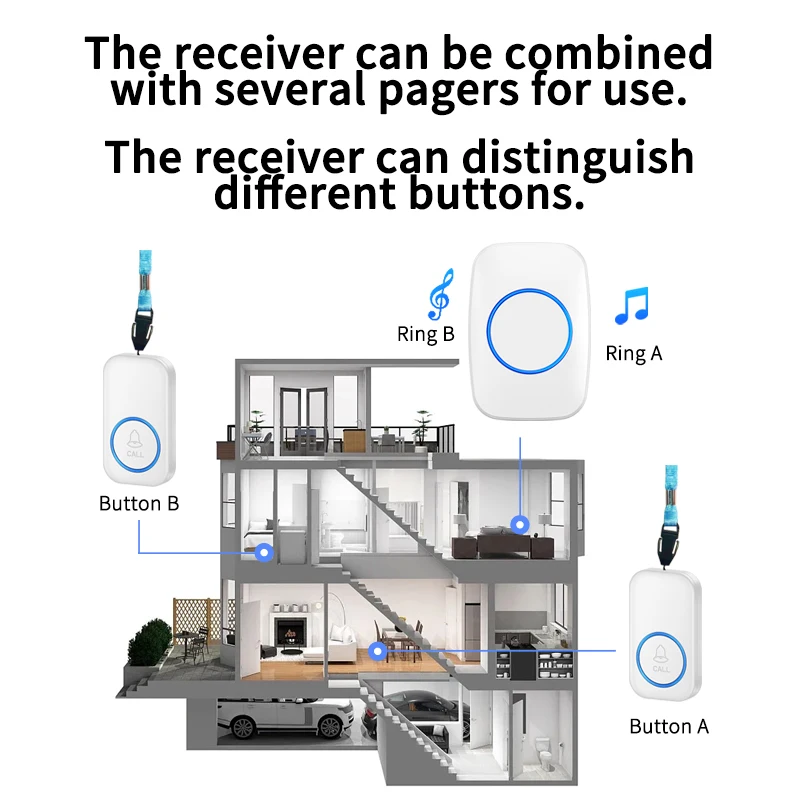 The receiver can be combined with several pagers for use.

The receiver can distinguish different buttons.

Ring B

Ring A

CALL

Button B

CALL

Button A