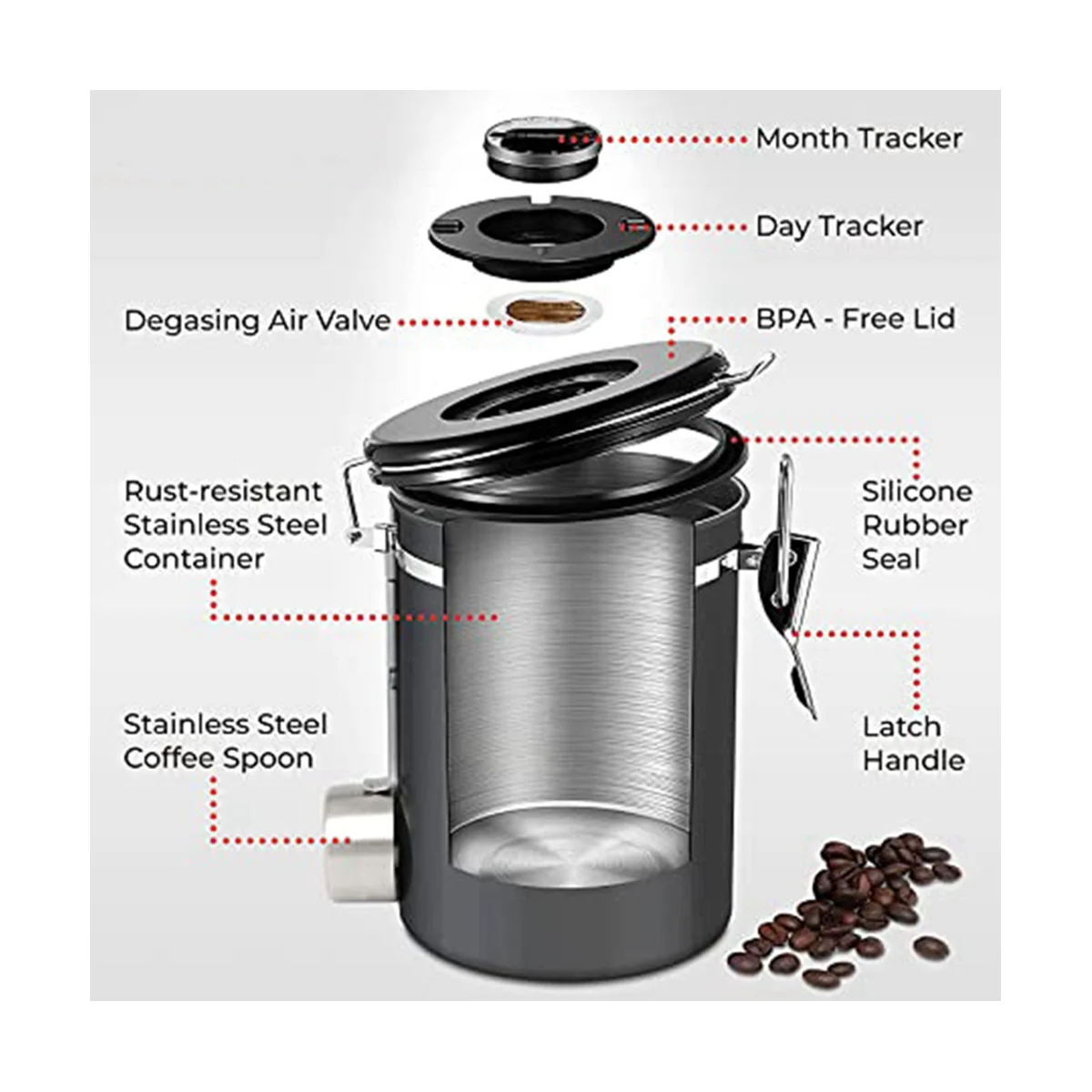 Month Tracker

Day Tracker

Degasing Air Valve

BPA - Free Lid

Rust-resistant Stainless Steel Container

Silicone Rubber Seal

Stainless Steel Coffee Spoon

Latch Handle