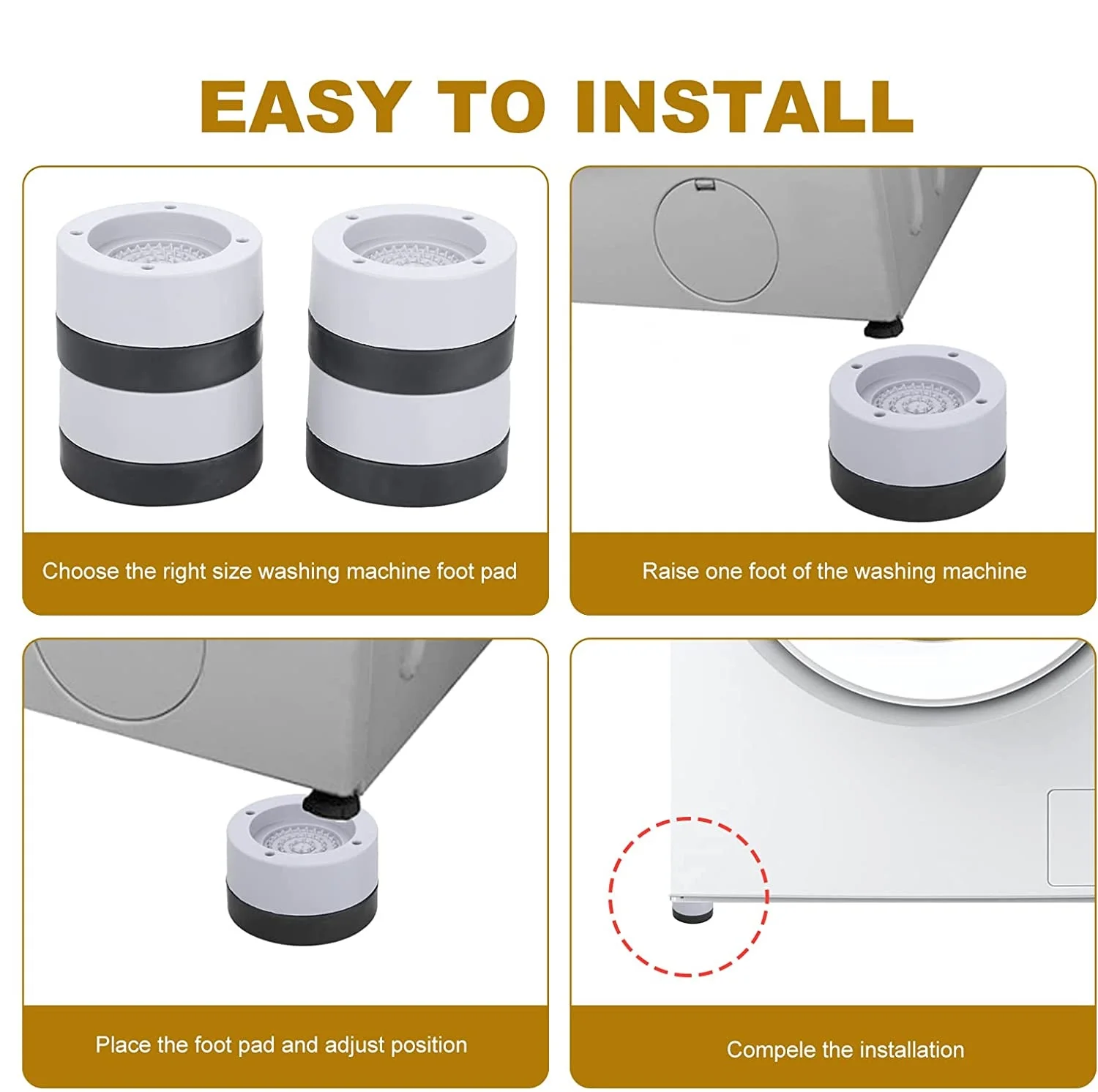 EASY TO INSTALL

Choose the right size washing machine foot pad

Raise one foot of the washing machine

Place the foot pad and adjust position

Compele the installation