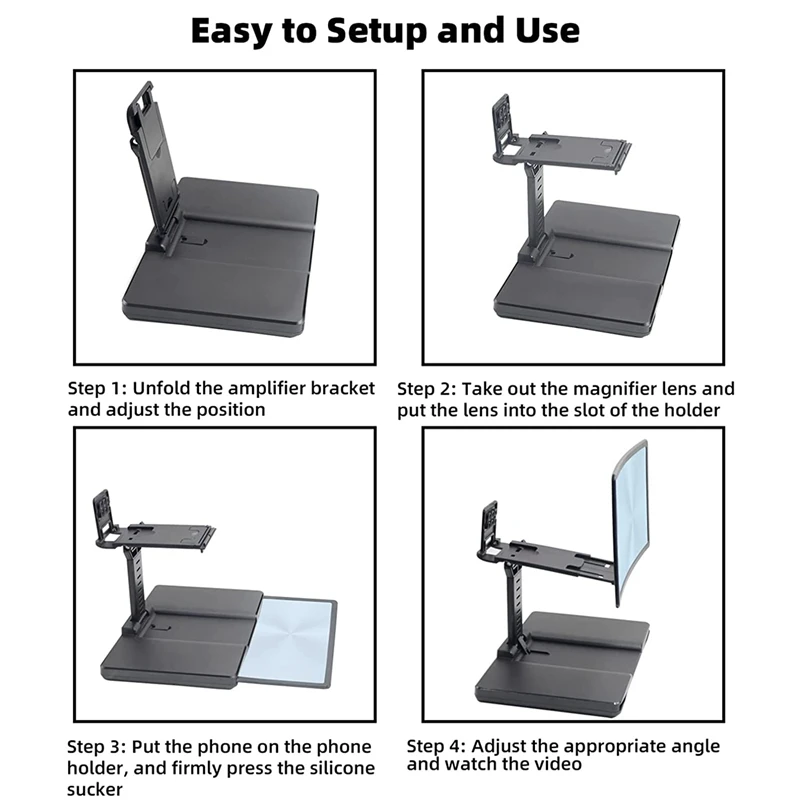 Easy to Setup and Use

Step 1: Unfold the amplifier bracket and adjust the position

Step 2: Take out the magnifier lens and put the lens into the slot of the holder

Step 3: Put the phone on the phone holder, and firmly press the silicone sucker

Step 4: Adjust the appropriate angle and watch the video