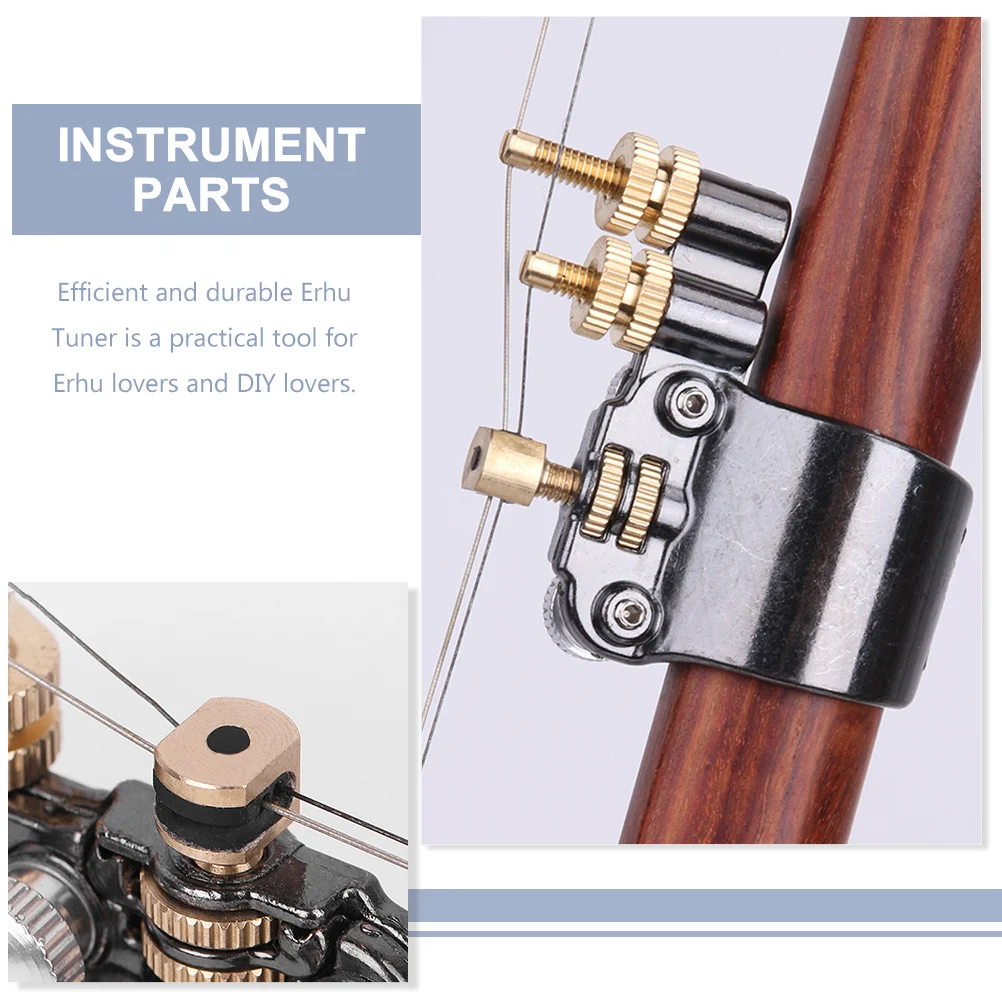 INSTRUMENT PARTS

Efficient and durable Erhu Tuner is a practical tool for Erhu lovers and DIY lovers.