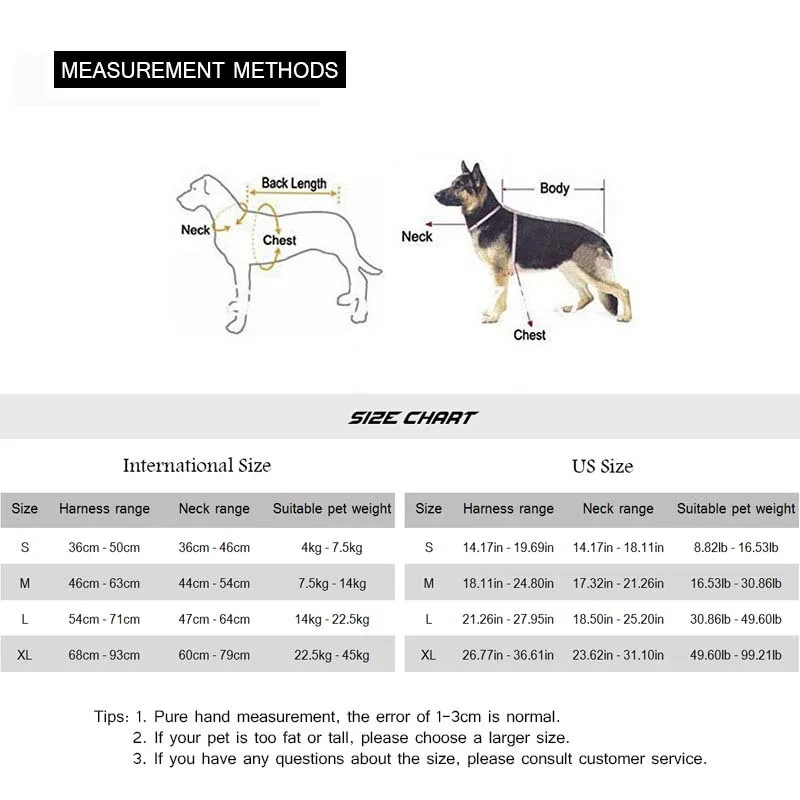 MEASUREMENT METHODS

Back Length
Neck
Chest

Body
Neck
Chest

SIZE CHART

International Size

| Size | Harness range | Neck range | Suitable pet weight |
|---|---|---|---|
| S | 36cm - 50cm | 36cm - 46cm | 4kg - 7.5kg |
| M | 46cm - 63cm | 44cm - 54cm | 7.5kg - 14kg |
| L | 54cm - 71cm | 47cm - 64cm | 14kg - 22.5kg |
| XL | 68cm - 93cm | 60cm - 79cm | 22.5kg - 45kg |

US Size

| Size | Harness range | Neck range | Suitable pet weight |
|---|---|---|---|
| S | 14.17in - 19.69in | 14.17in - 18.11in | 8.82lb - 16.53lb |
| M | 18.11in - 24.80in | 17.32in - 21.26in | 16.53lb - 30.86lb |
| L | 21.26in - 27.95in | 18.50in - 25.20in | 30.86lb - 49.60lb |
| XL | 26.77in - 36.61in | 23.62in - 31.10in | 49.60lb - 99.21lb |

Tips: 1. Pure hand measurement, the error of 1-3cm is normal.
2. If your pet is too fat or tall, please choose a larger size.
3. If you have any questions about the size, please consult customer service.