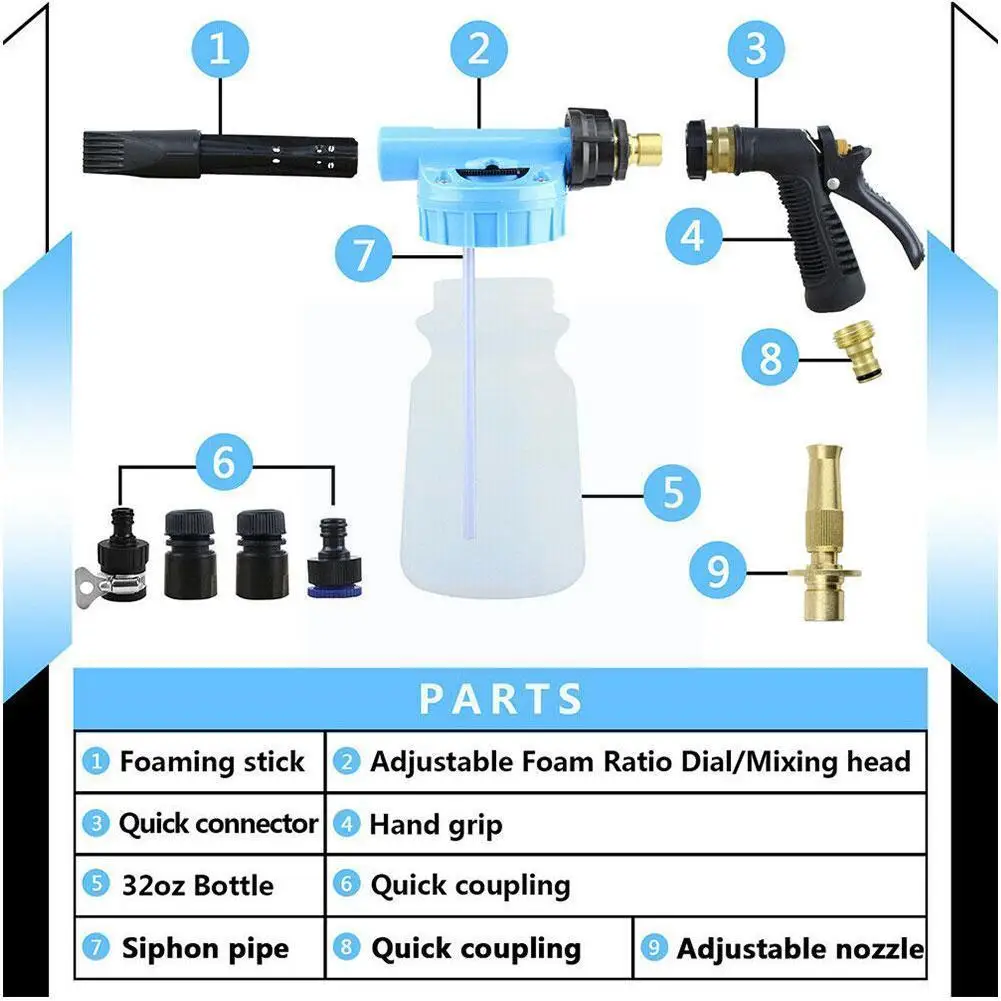 1
2
3
7
4
8
6
5
9

PARTS

| 1 Foaming stick | 2 Adjustable Foam Ratio Dial/Mixing head | |
|---|---|---|
| 3 Quick connector | 4 Hand grip | |
| 5 32oz Bottle | 6 Quick coupling | |
| 7 Siphon pipe | 8 Quick coupling | 9 Adjustable nozzle |