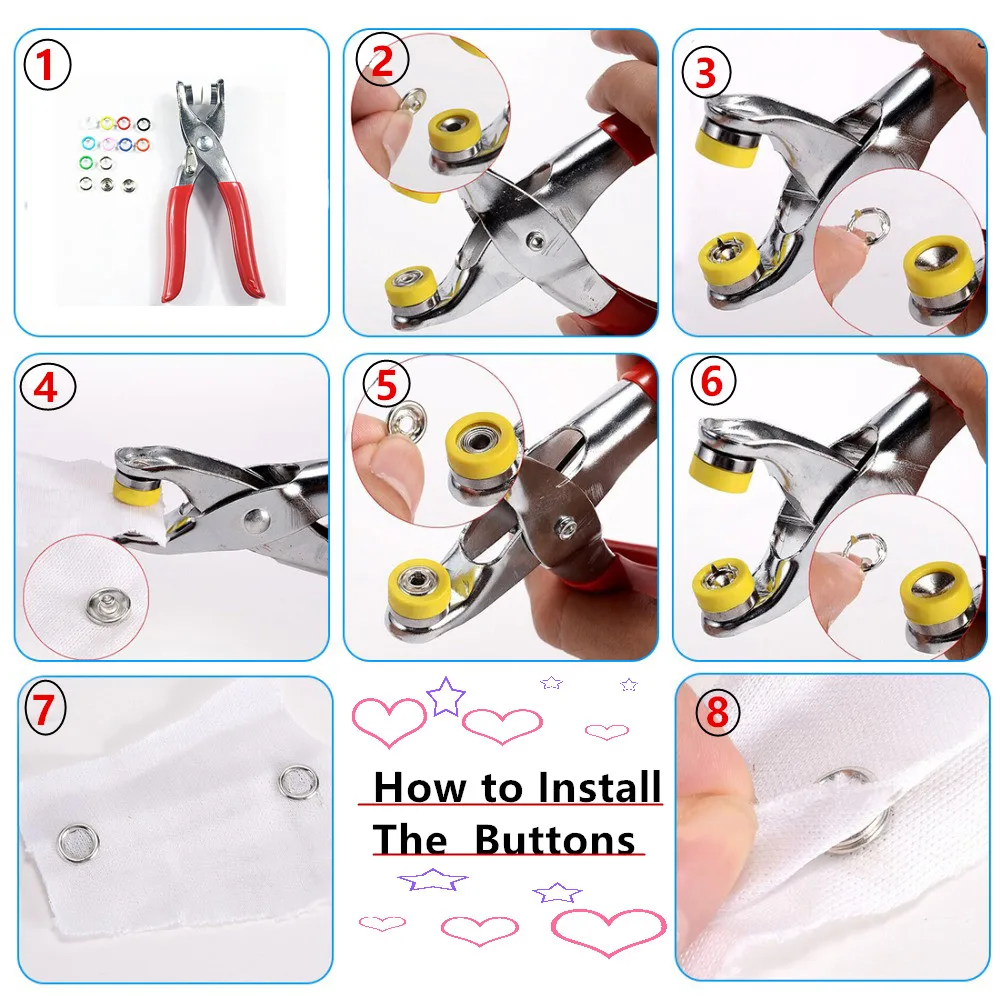 1

2

3

4

5

6

7

How to Install
The Buttons

8