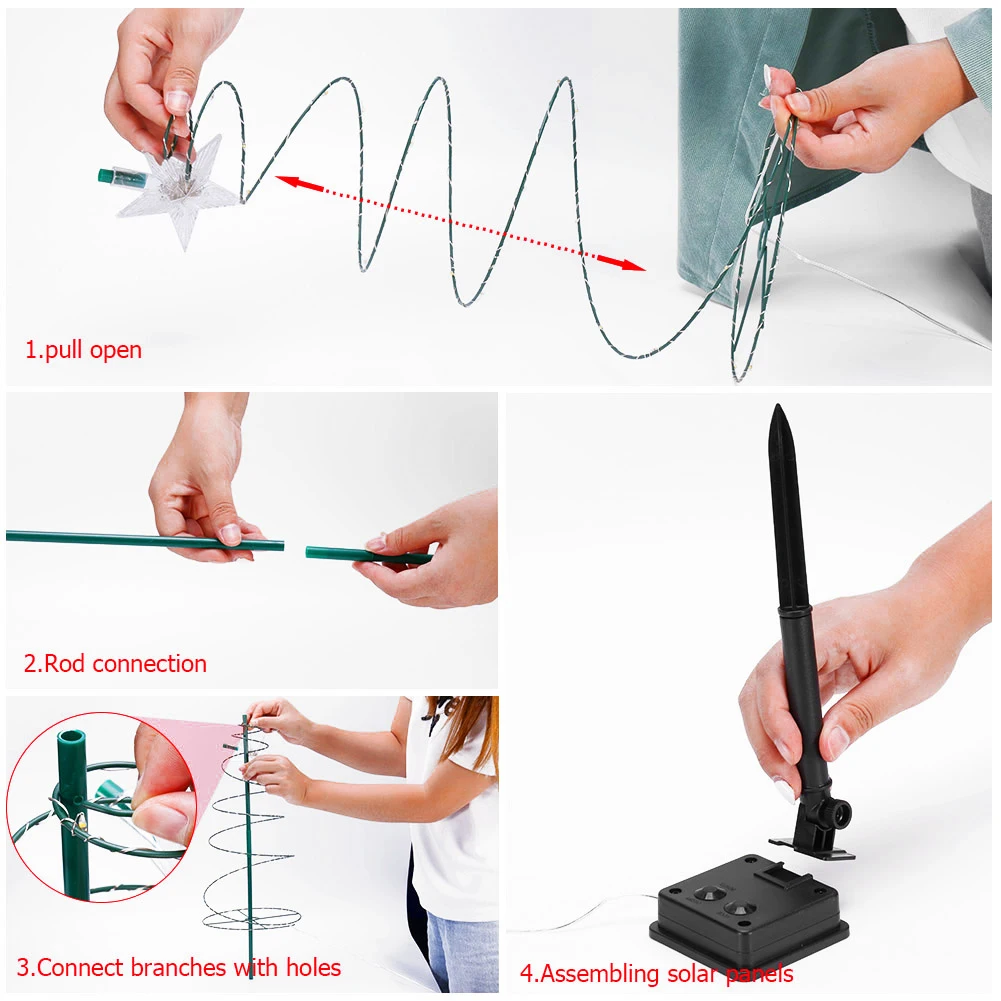 1.pull open

2.Rod connection

3.Connect branches with holes

4.Assembling solar panels