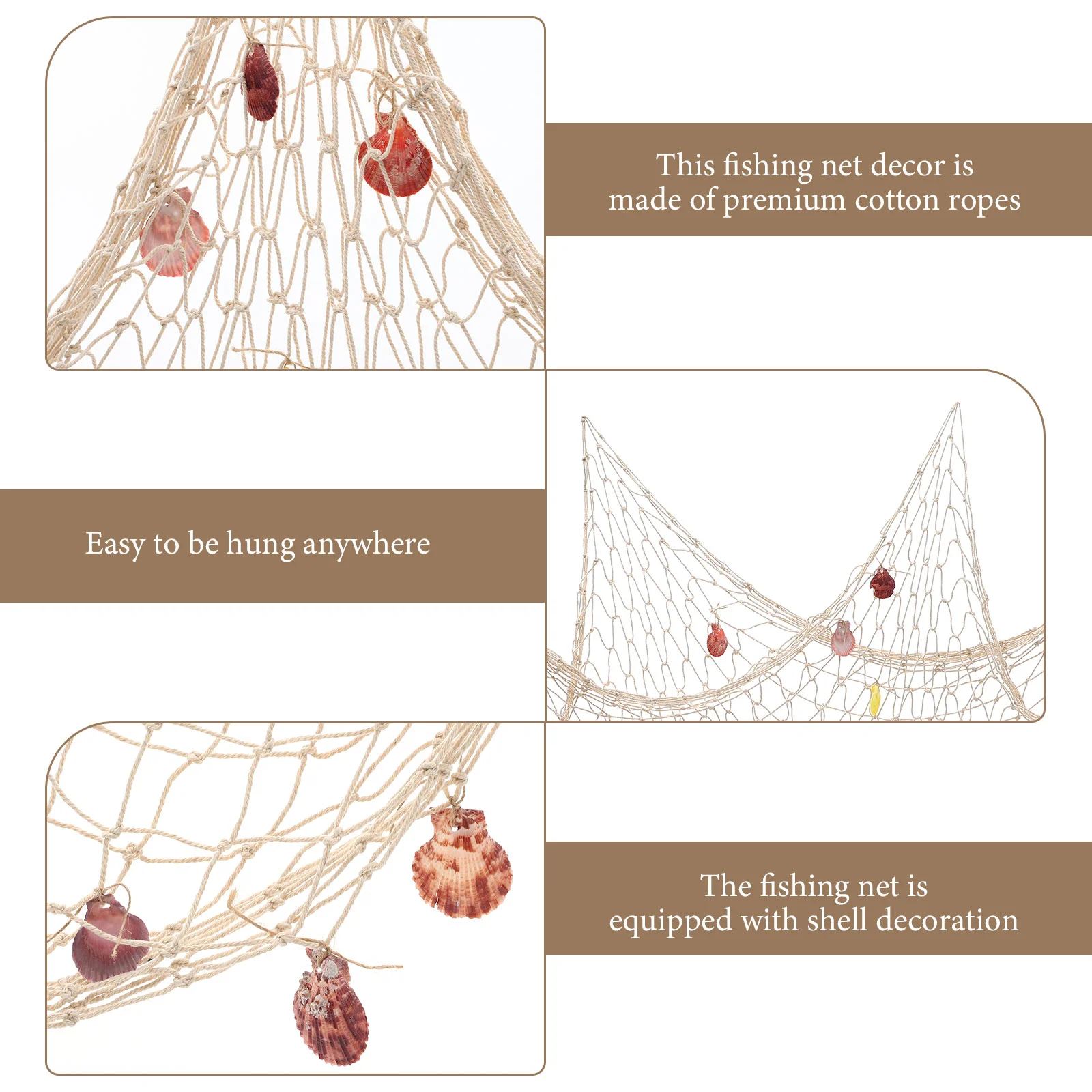 This fishing net decor is made of premium cotton ropes

Easy to be hung anywhere

The fishing net is equipped with shell decoration