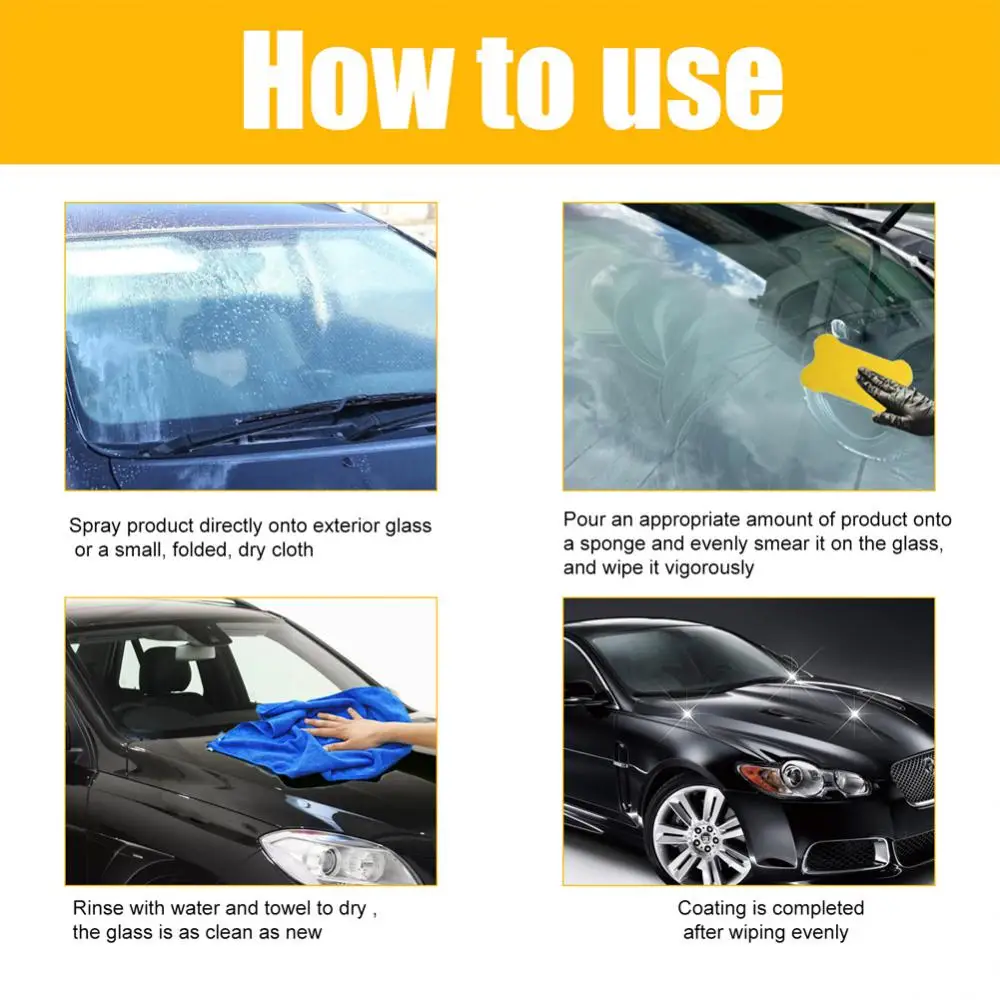 How to use

Spray product directly onto exterior glass or a small, folded, dry cloth

Pour an appropriate amount of product onto a sponge and evenly smear it on the glass, and wipe it vigorously

Rinse with water and towel to dry , the glass is as clean as new

Coating is completed after wiping evenly