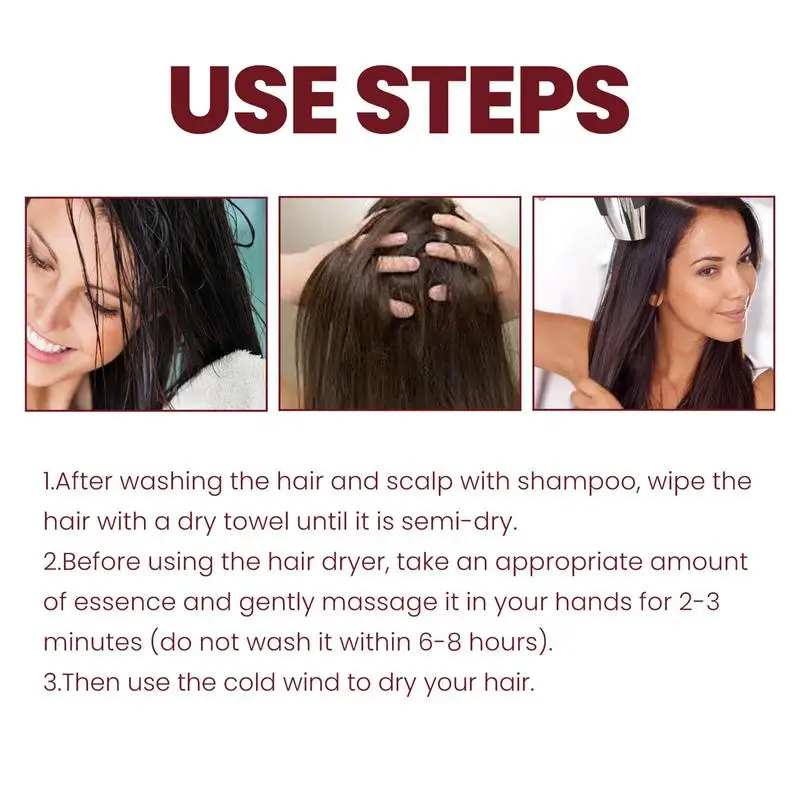 USE STEPS

1.After washing the hair and scalp with shampoo, wipe the hair with a dry towel until it is semi-dry.
2.Before using the hair dryer, take an appropriate amount of essence and gently massage it in your hands for 2-3 minutes (do not wash it within 6-8 hours).
3.Then use the cold wind to dry your hair.