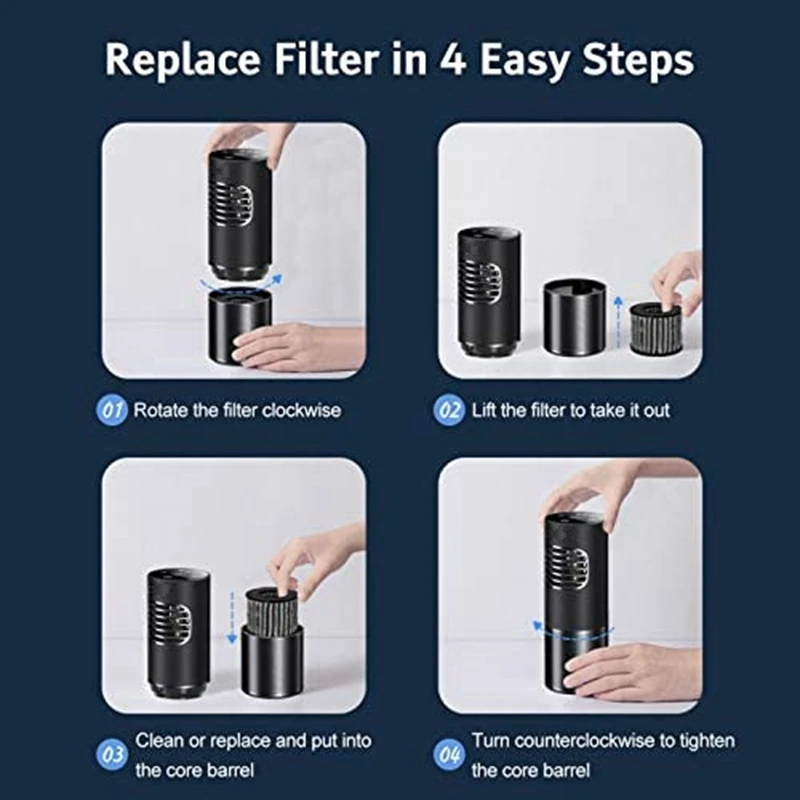 Replace Filter in 4 Easy Steps

01 Rotate the filter clockwise

02 Lift the filter to take it out

03 Clean or replace and put into the core barrel

04 Turn counterclockwise to tighten the core barrel