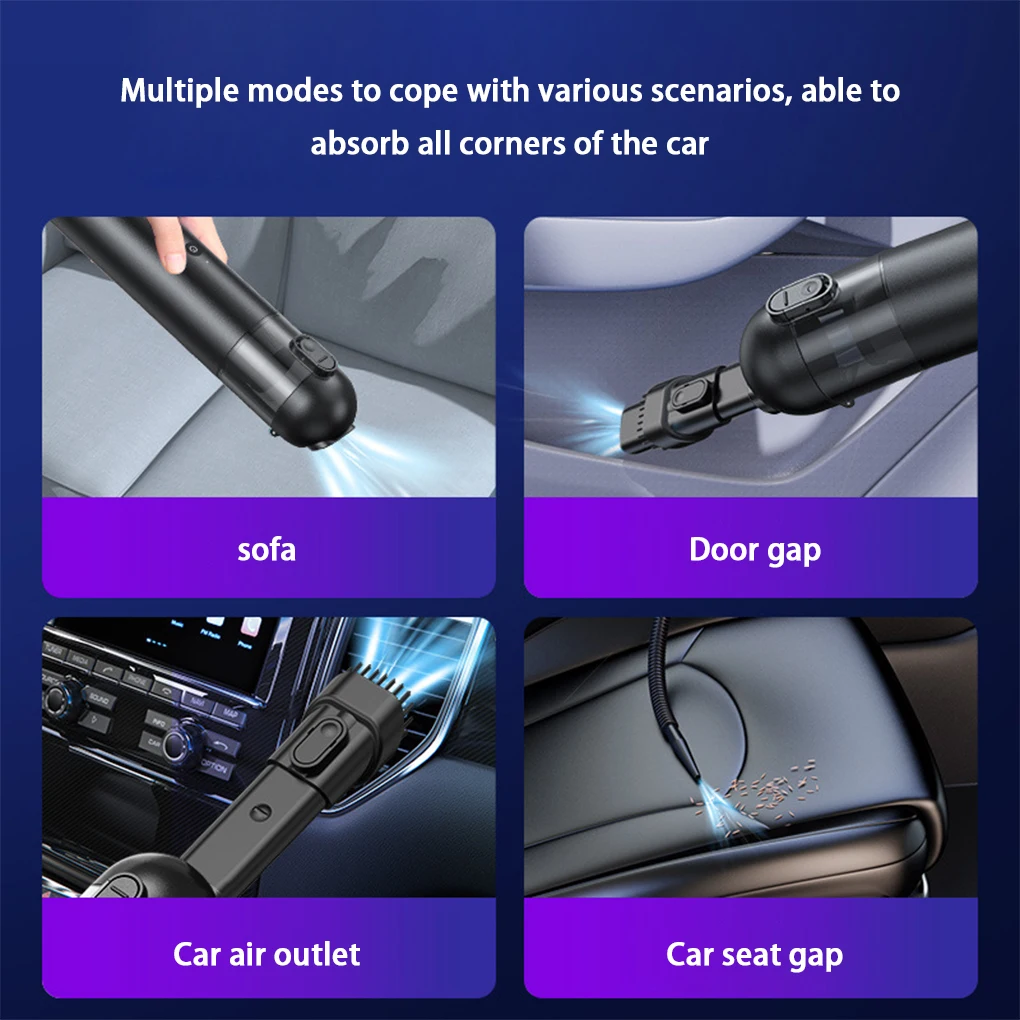 Multiple modes to cope with various scenarios, able to absorb all corners of the car

sofa

Door gap

Car air outlet

Car seat gap