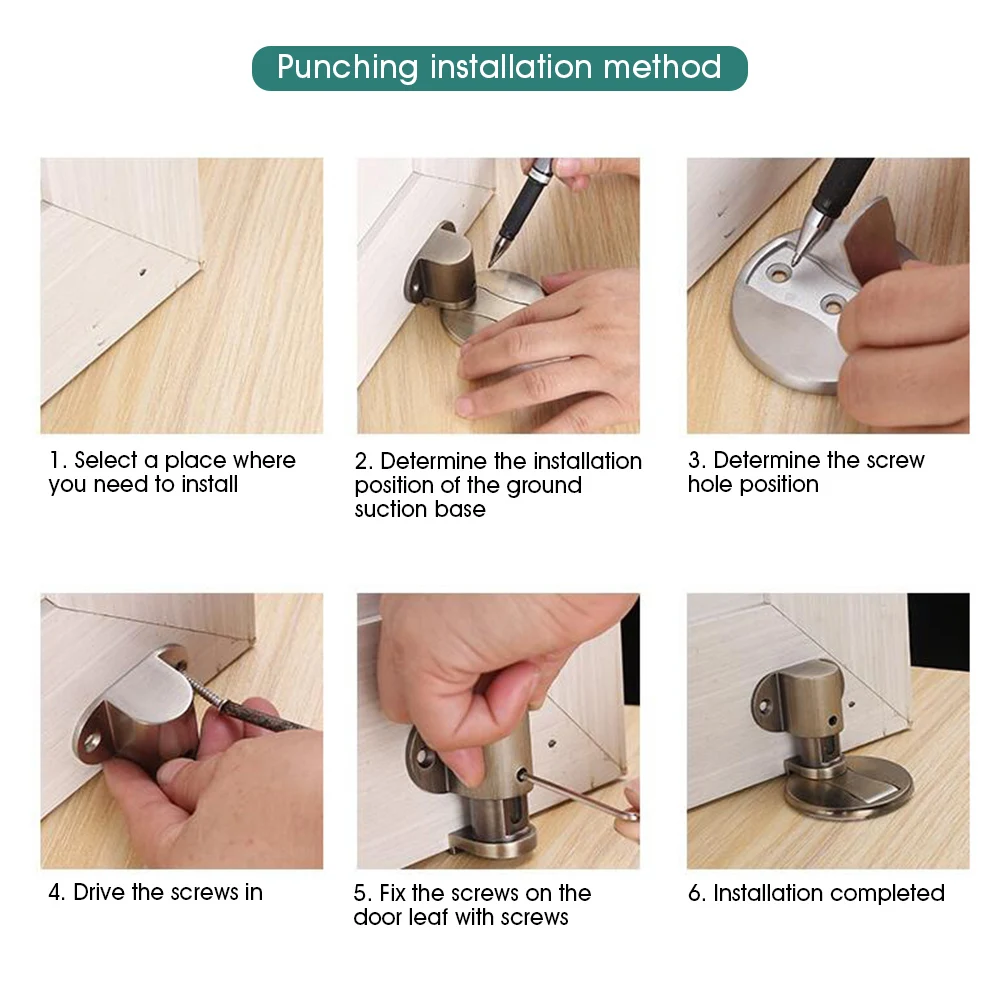 Punching installation method

1. Select a place where you need to install

2. Determine the installation position of the ground suction base

3. Determine the screw hole position

4. Drive the screws in

5. Fix the screws on the door leaf with screws

6. Installation completed