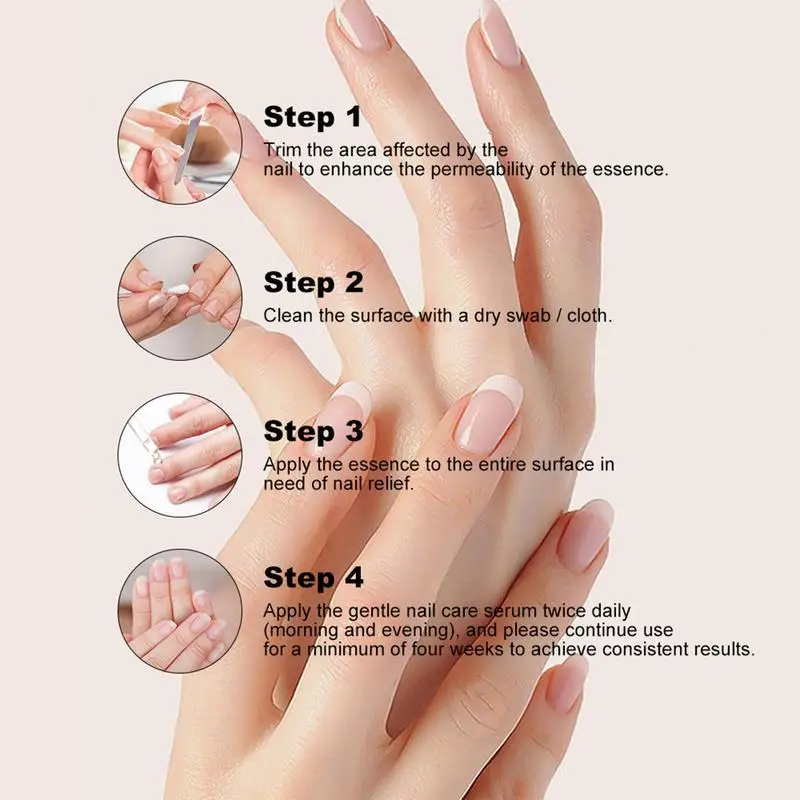 Step 1
Trim the area affected by the nail to enhance the permeability of the essence.

Step 2
Clean the surface with a dry swab / cloth.

Step 3
Apply the essence to the entire surface in need of nail relief.

Step 4
Apply the gentle nail care serum twice daily (morning and evening), and please continue use for a minimum of four weeks to achieve consistent results.