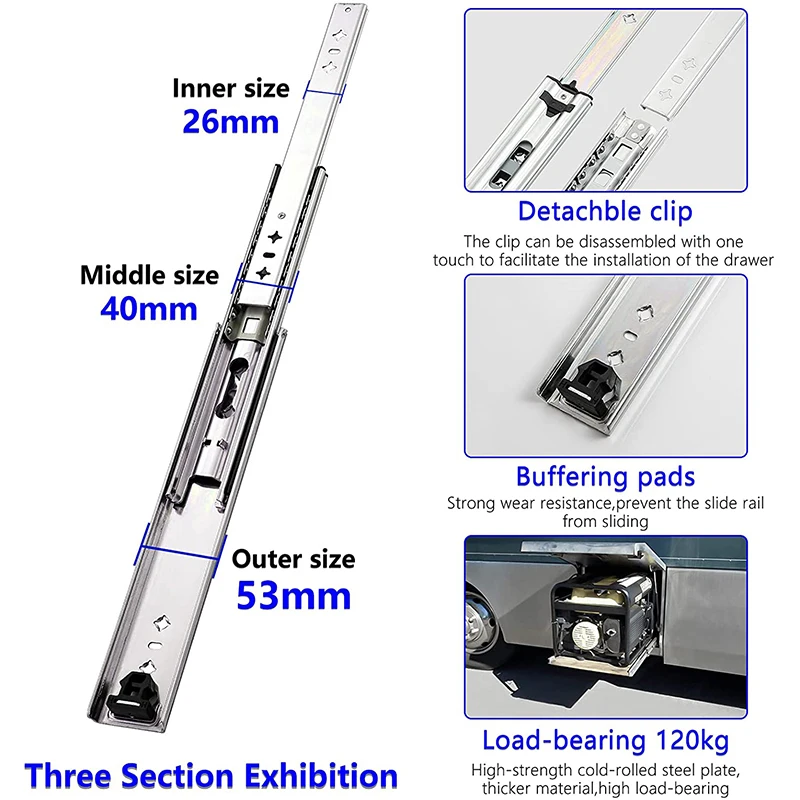 Inner size
26mm

Middle size
40mm

Outer size
53mm

Three Section Exhibition

Detachble clip

The clip can be disassembled with one touch to facilitate the installation of the drawer

Buffering pads

Strong wear resistance,prevent the slide rail from sliding

Load-bearing 120kg

High-strength cold-rolled steel plate, thicker material,high load-bearing