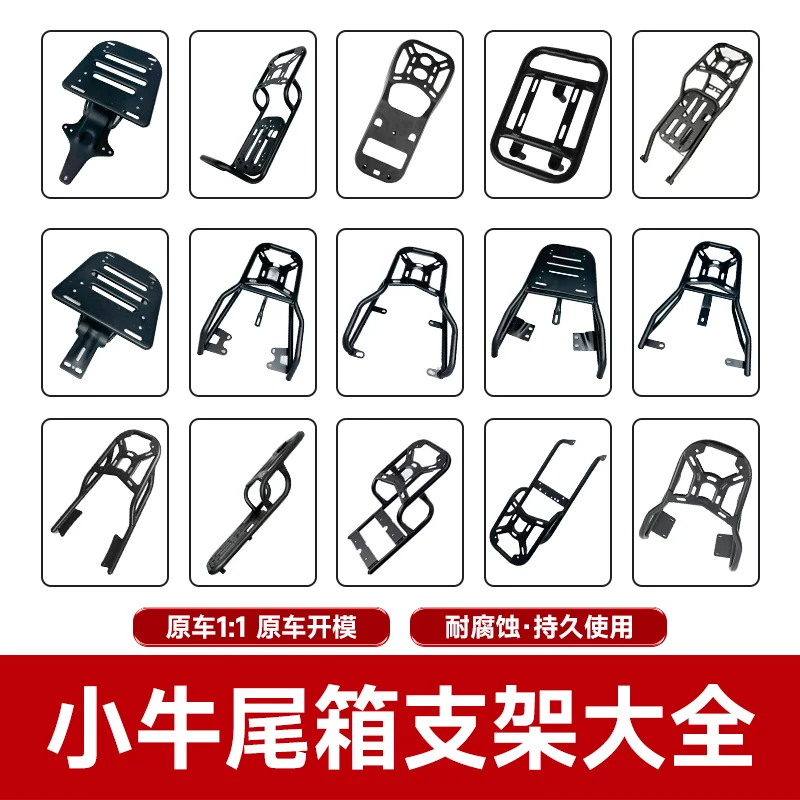 原车1:1 原车开模

耐腐蚀·持久使用

小牛尾箱支架大全