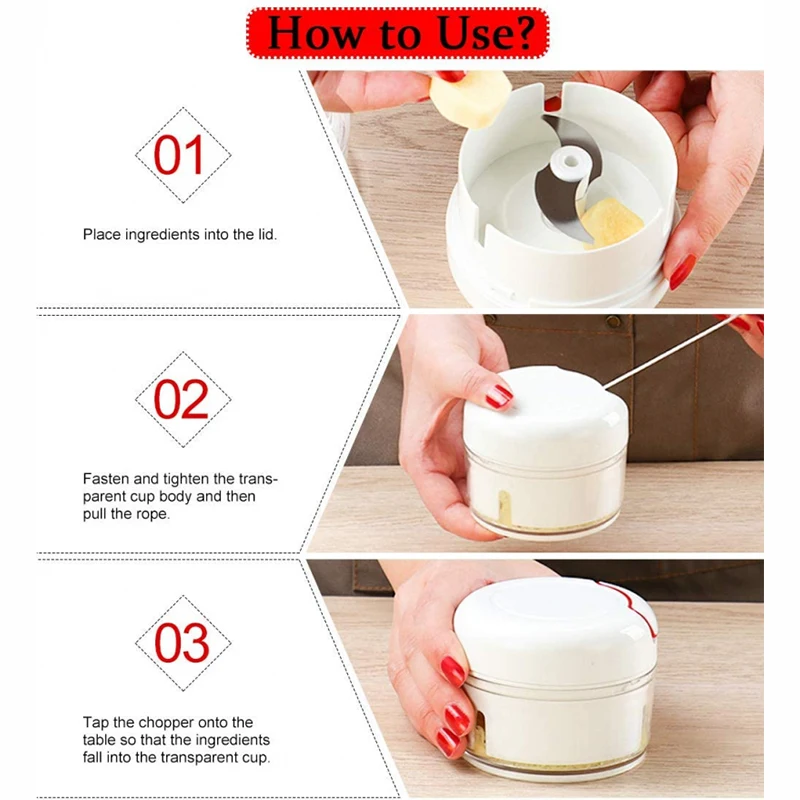 How to Use?

01

Place ingredients into the lid.

02

Fasten and tighten the transparent cup body and then pull the rope.

03

Tap the chopper onto the table so that the ingredients fall into the transparent cup.