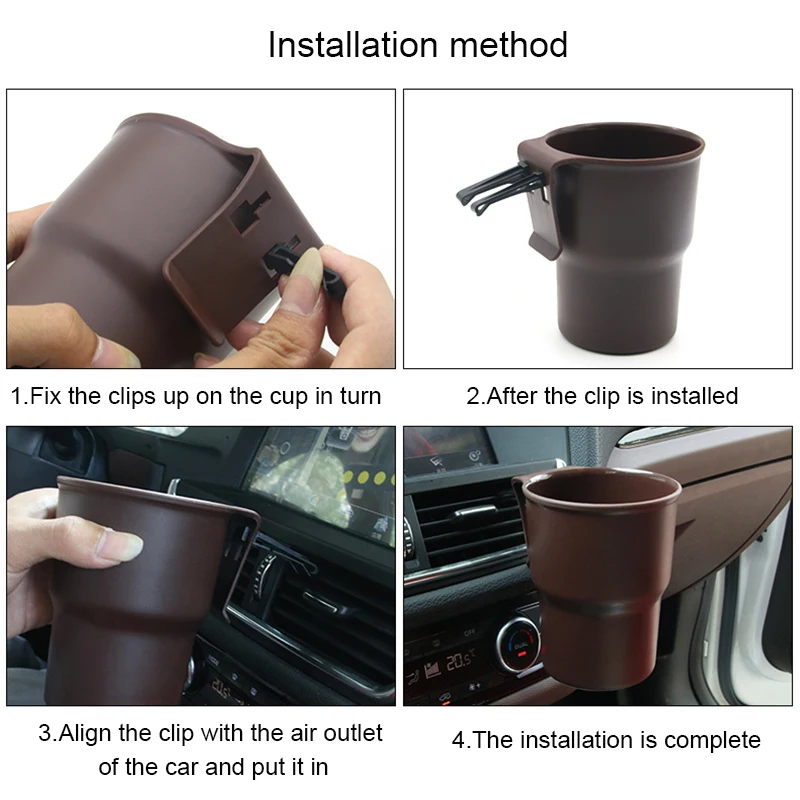 Installation method

1.Fix the clips up on the cup in turn

2.After the clip is installed

3.Align the clip with the air outlet of the car and put it in

4.The installation is complete