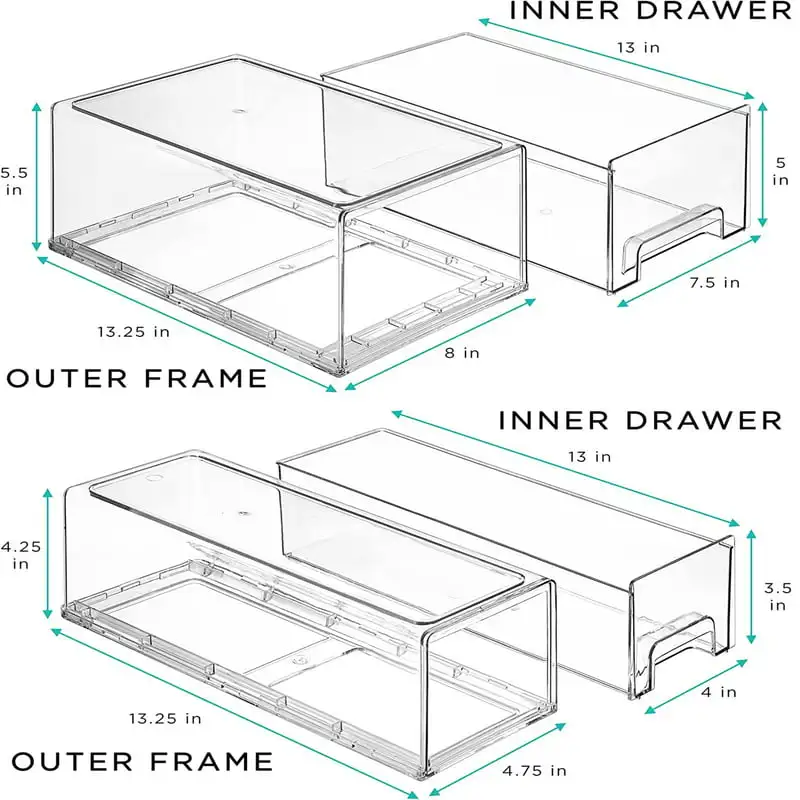 INNER DRAWER

13 in

5.5 in

5 in

7.5 in

13.25 in

8 in

OUTER FRAME

INNER DRAWER

13 in

4.25 in

3.5 in

4 in

13.25 in

OUTER FRAME

4.75 in