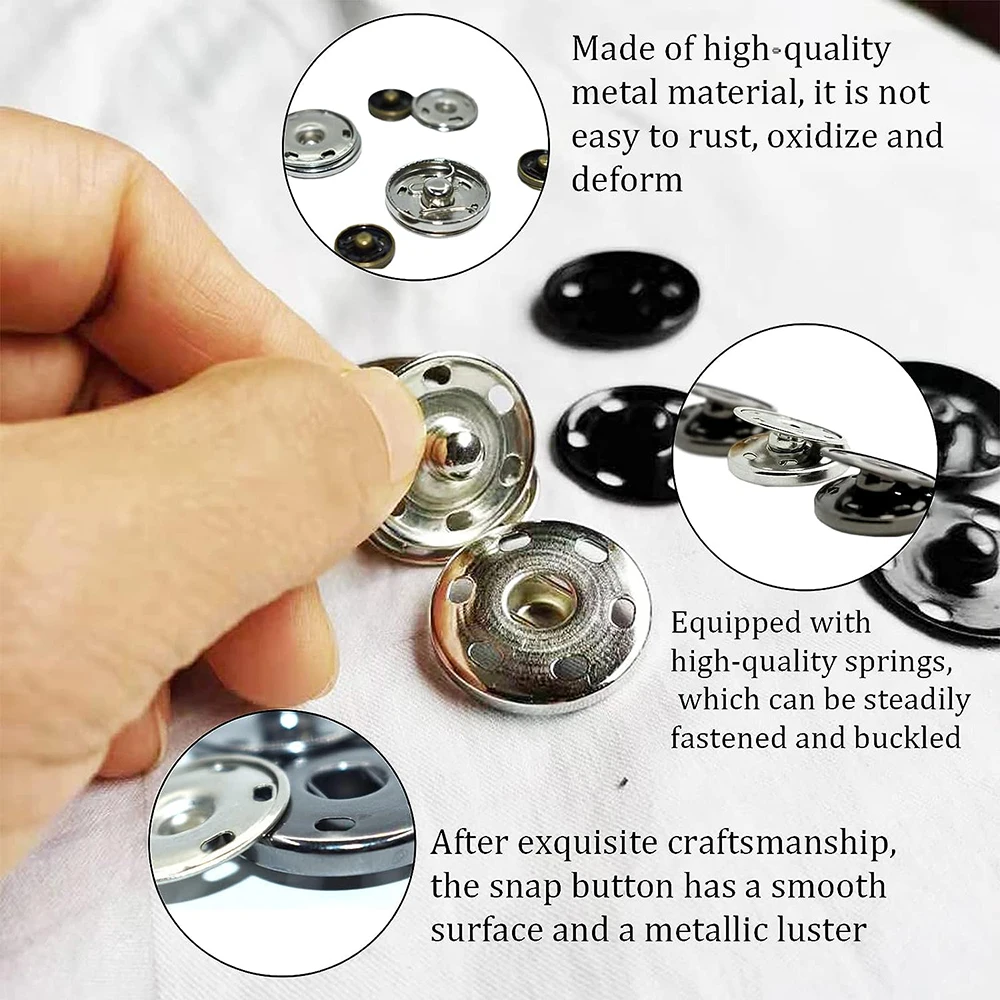 Made of high-quality metal material, it is not easy to rust, oxidize and deform

Equipped with high-quality springs, which can be steadily fastened and buckled

After exquisite craftsmanship, the snap button has a smooth surface and a metallic luster