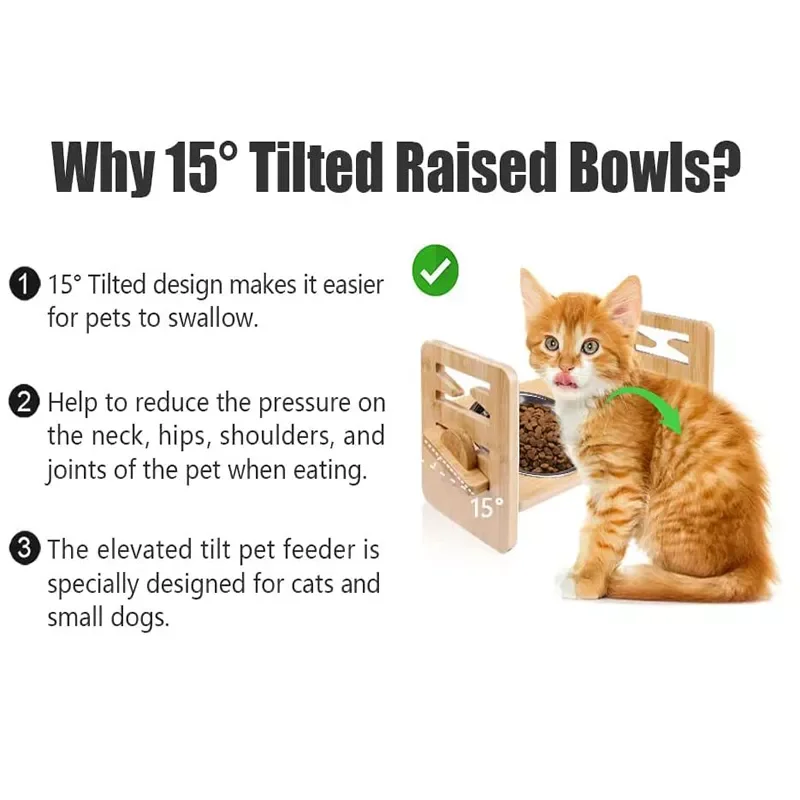 Why 15° Tilted Raised Bowls?

1 15° Tilted design makes it easier for pets to swallow.

2 Help to reduce the pressure on the neck, hips, shoulders, and joints of the pet when eating.

3 The elevated tilt pet feeder is specially designed for cats and small dogs.

15°