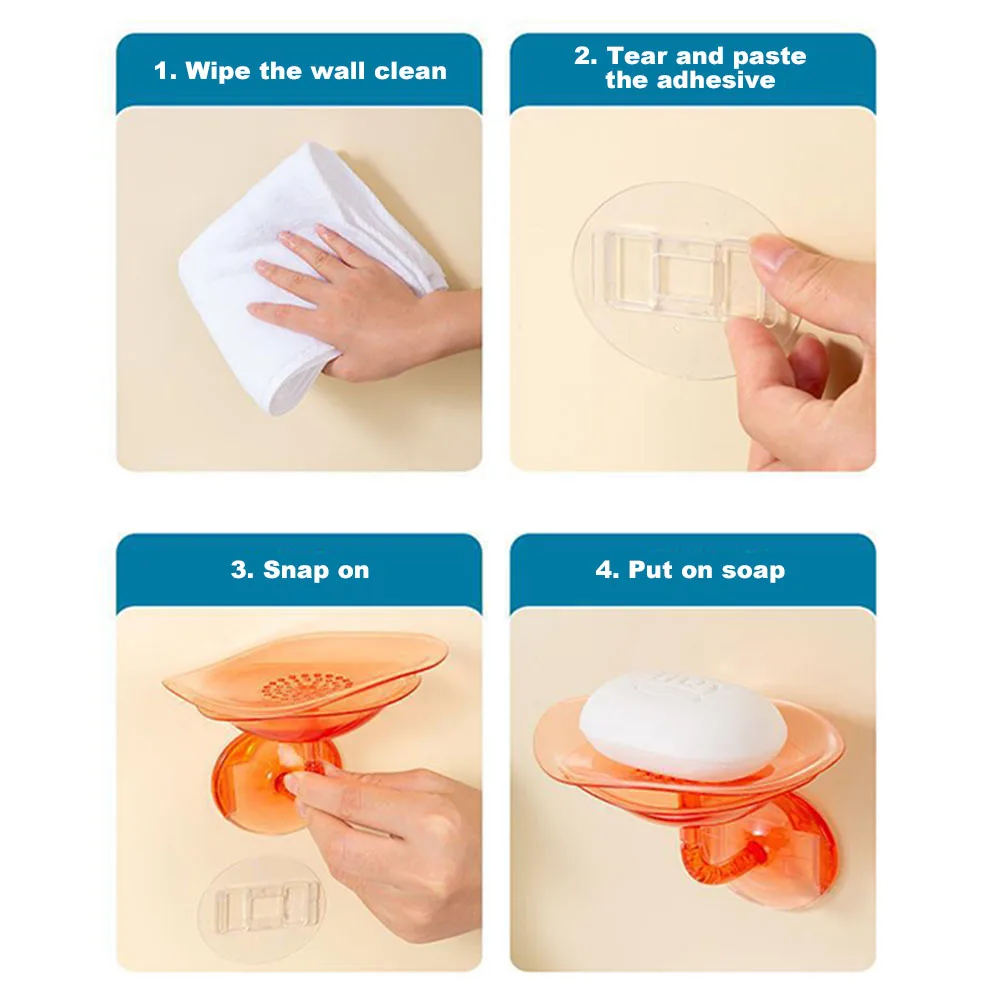 1. Wipe the wall clean

2. Tear and paste the adhesive

3. Snap on

4. Put on soap