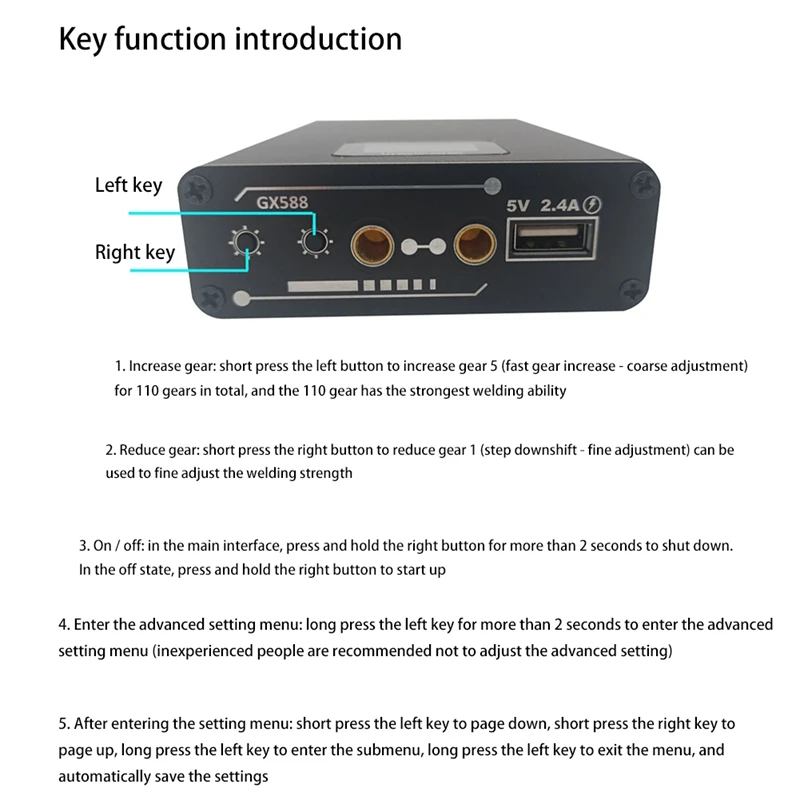 Key function introduction

Left key

Right key

GX588

5V 2.4A

1. Increase gear: short press the left button to increase gear 5 (fast gear increase - coarse adjustment) for 110 gears in total, and the 110 gear has the strongest welding ability

2. Reduce gear: short press the right button to reduce gear 1 (step downshift - fine adjustment) can be used to fine adjust the welding strength

3. On / off: in the main interface, press and hold the right button for more than 2 seconds to shut down. In the off state, press and hold the right button to start up

4. Enter the advanced setting menu: long press the left key for more than 2 seconds to enter the advanced setting menu (inexperienced people are recommended not to adjust the advanced setting)

5. After entering the setting menu: short press the left key to page down, short press the right key to page up, long press the left key to enter the submenu, long press the left key to exit the menu, and automatically save the settings