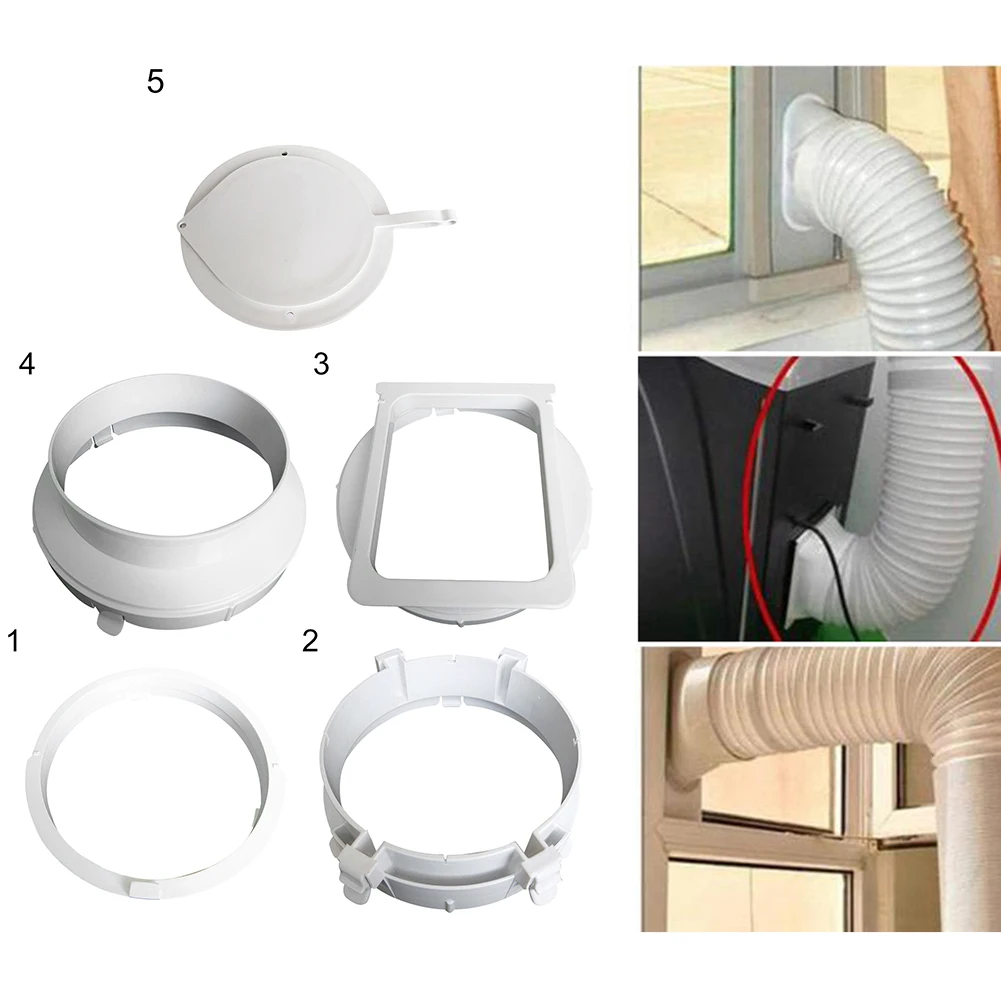 5

4

3

1

2