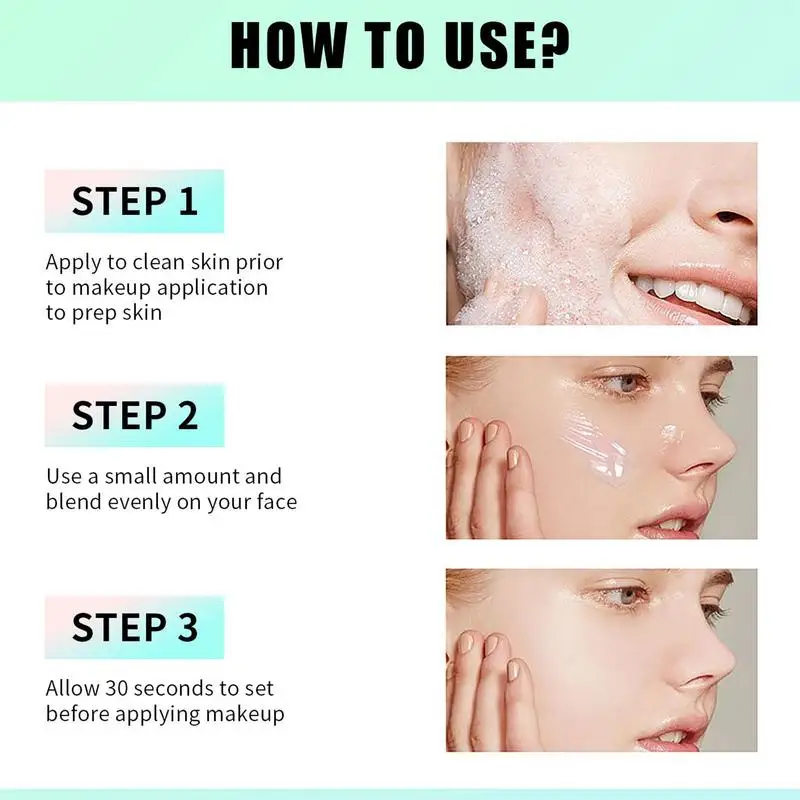 HOW TO USE?

STEP 1

Apply to clean skin prior to makeup application to prep skin

STEP 2

Use a small amount and blend evenly on your face

STEP 3

Allow 30 seconds to set before applying makeup