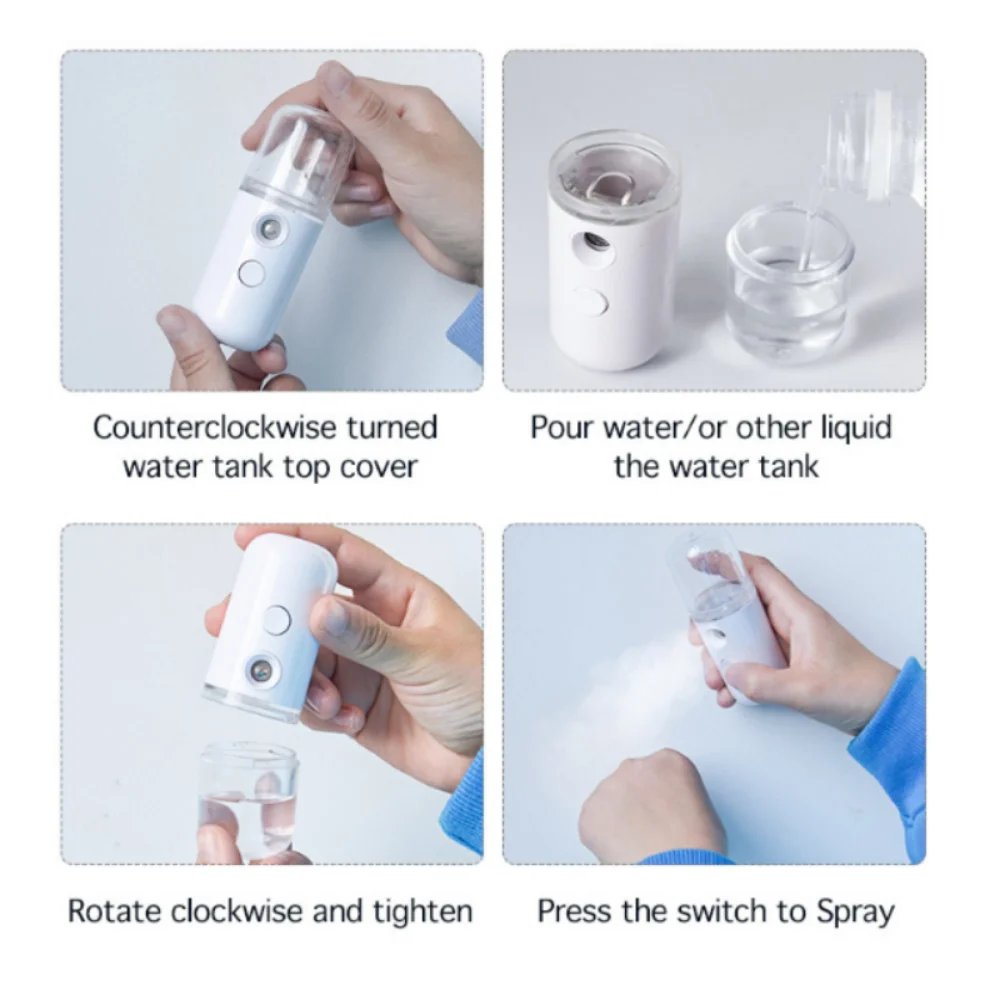 Counterclockwise turned water tank top cover

Pour water/or other liquid the water tank

Rotate clockwise and tighten

Press the switch to Spray