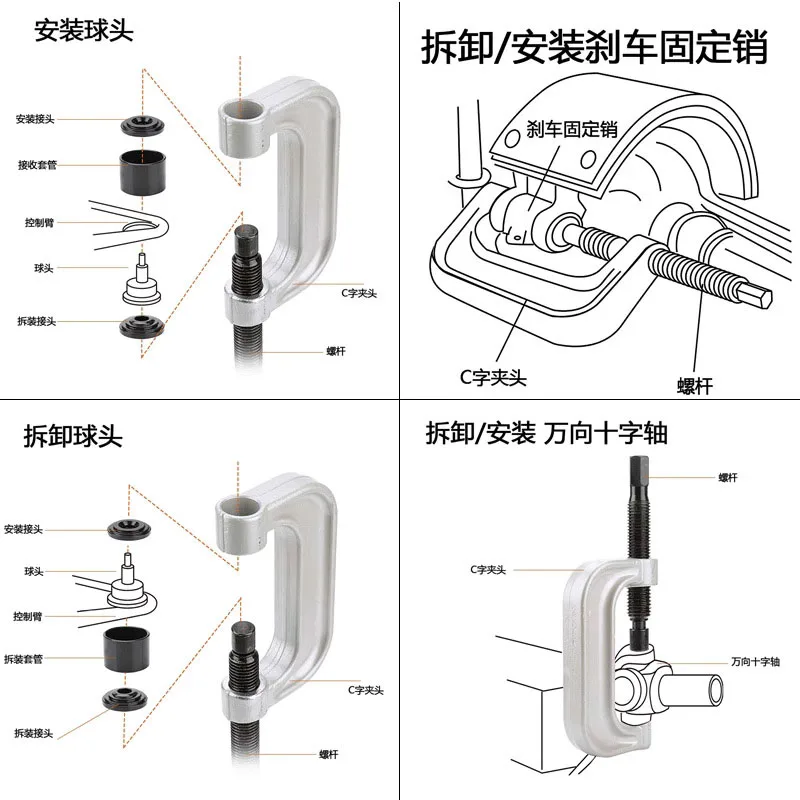 安装球头

安装接头
接收套管
控制臂
球头
拆装接头
C字夹头
螺杆

拆卸/安装刹车固定销

刹车固定销
C字夹头
螺杆

拆卸球头

安装接头
球头
控制臂
拆装套管
拆装接头
C字夹头
螺杆

拆卸/安装 万向十字轴

螺杆
C字夹头
万向十字轴