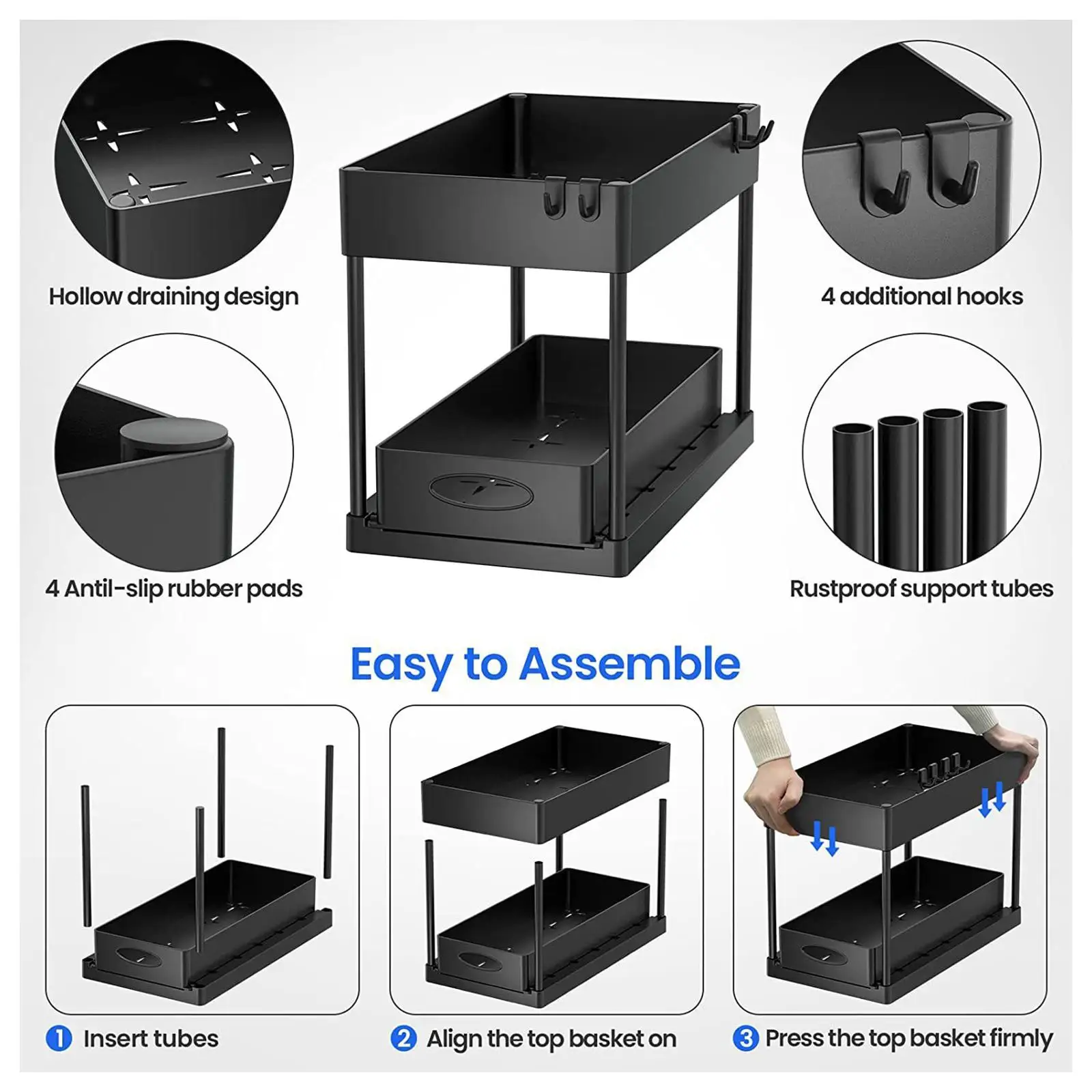 Hollow draining design

4 additional hooks

4 Antil-slip rubber pads

Rustproof support tubes

Easy to Assemble

1 Insert tubes

2 Align the top basket on

3 Press the top basket firmly