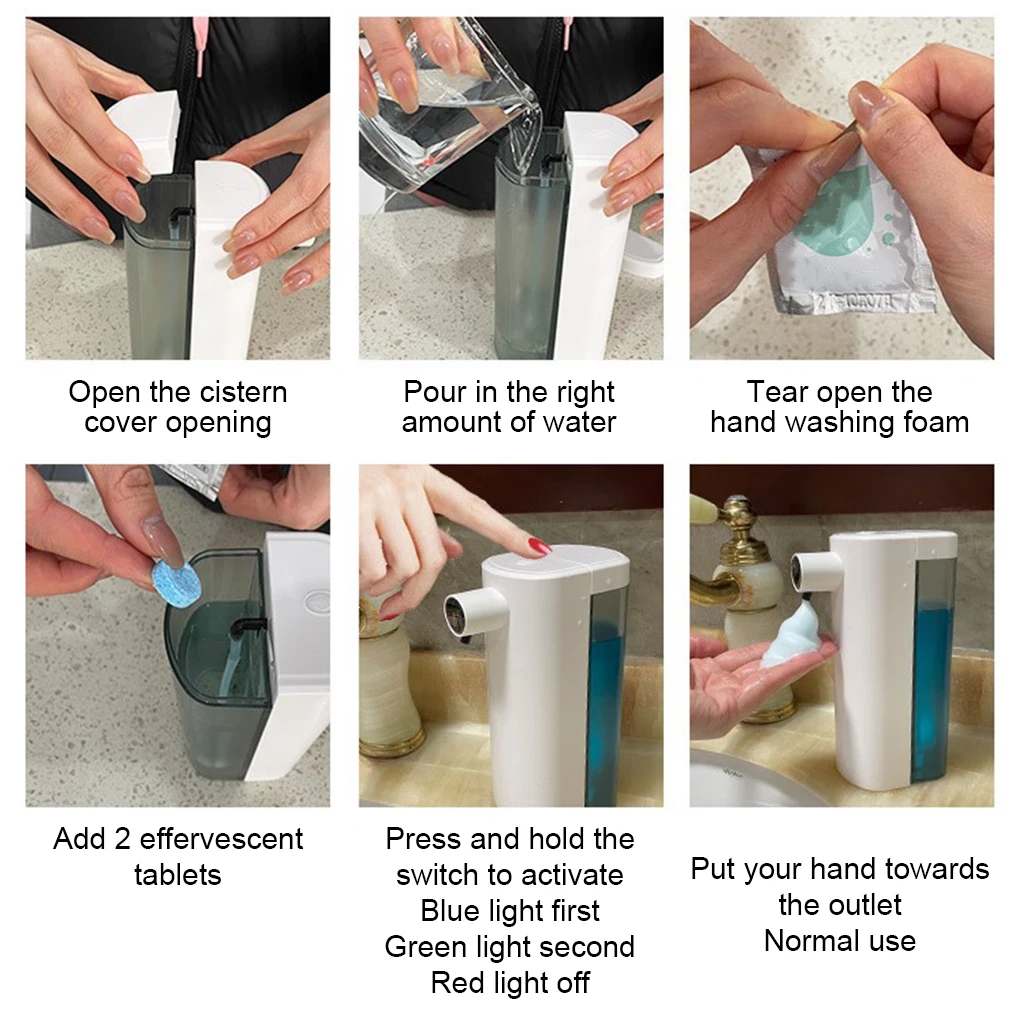 Open the cistern cover opening

Pour in the right amount of water

Tear open the hand washing foam

Add 2 effervescent tablets

Press and hold the switch to activate
Blue light first
Green light second
Red light off

Put your hand towards the outlet
Normal use