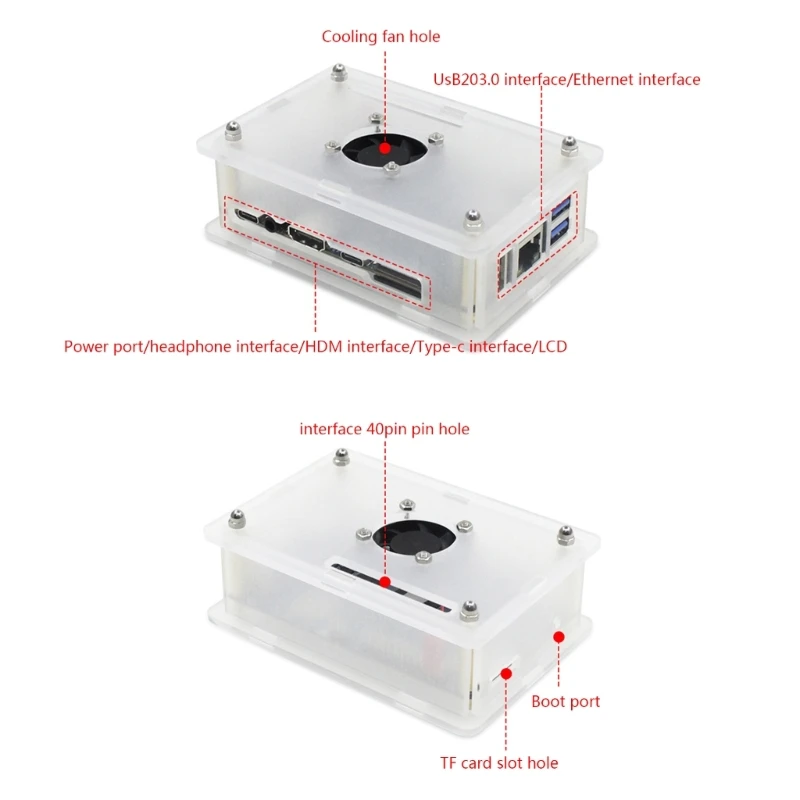 Cooling fan hole

UsB203.0 interface/Ethernet interface

Power port/headphone interface/HDM interface/Type-c interface/LCD

interface 40pin pin hole

Boot port

TF card slot hole