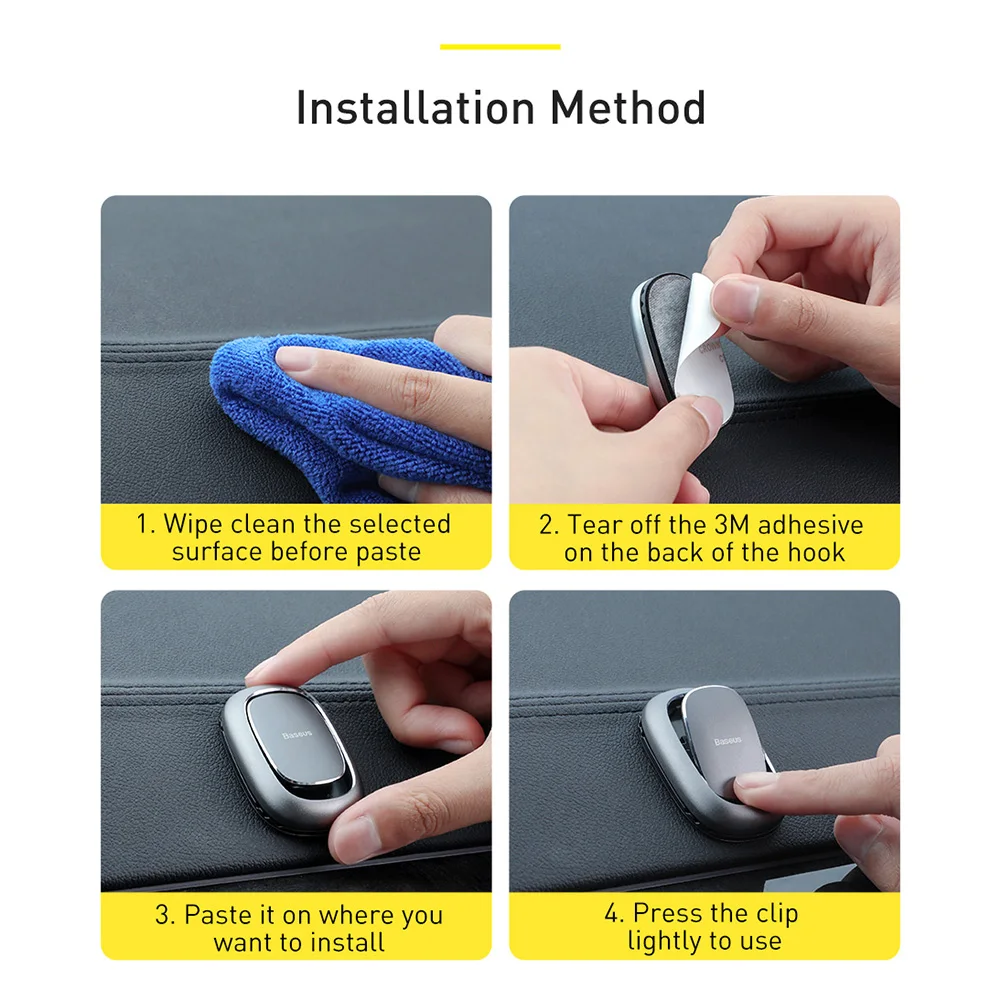 Installation Method

1. Wipe clean the selected surface before paste

2. Tear off the 3M adhesive on the back of the hook

Baseus

3. Paste it on where you want to install

Baseus

4. Press the clip lightly to use