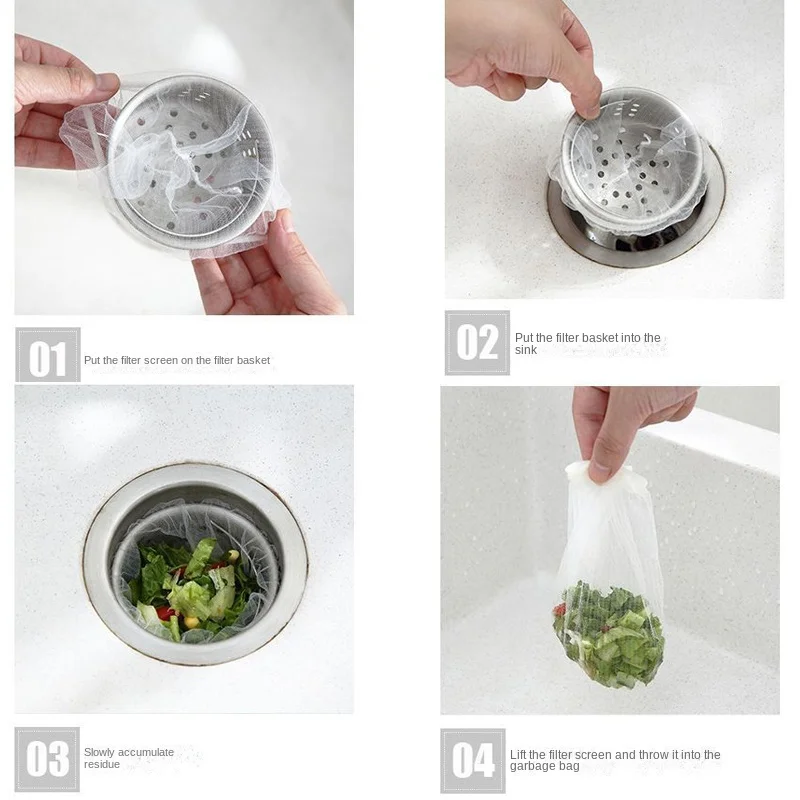 01
Put the filter screen on the filter basket

02
Put the filter basket into the sink

03
Slowly accumulate residue

04
Lift the filter screen and throw it into the garbage bag