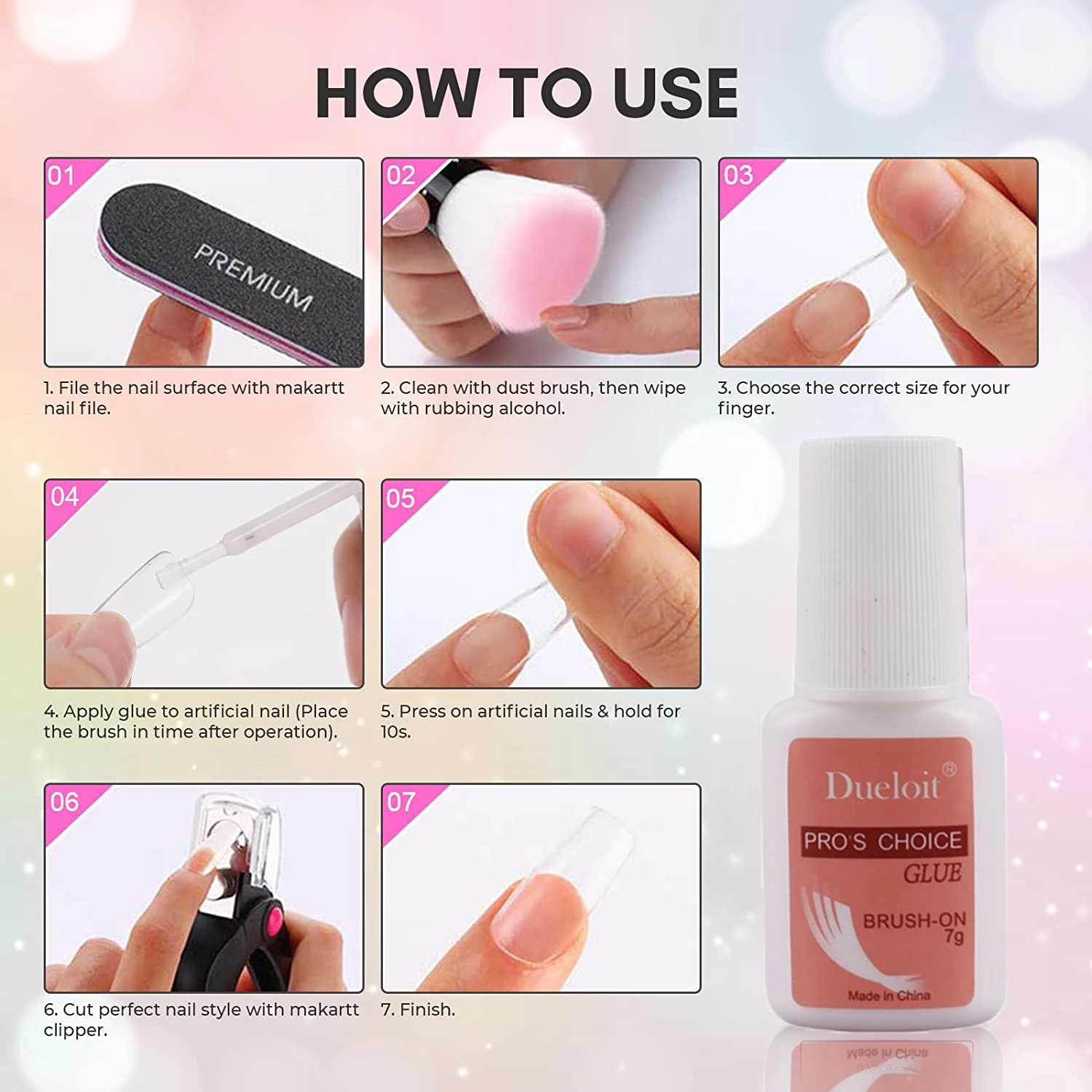 HOW TO USE

01
PREMIUM

1. File the nail surface with makartt nail file.

02

2. Clean with dust brush, then wipe with rubbing alcohol.

03

3. Choose the correct size for your finger.

04

4. Apply glue to artificial nail (Place the brush in time after operation).

05

5. Press on artificial nails & hold for 10s.

06

6. Cut perfect nail style with makartt clipper.

07

7. Finish.

Dueloit®
PRO'S CHOICE
GLUE
BRUSH-ON
7g
Made in China