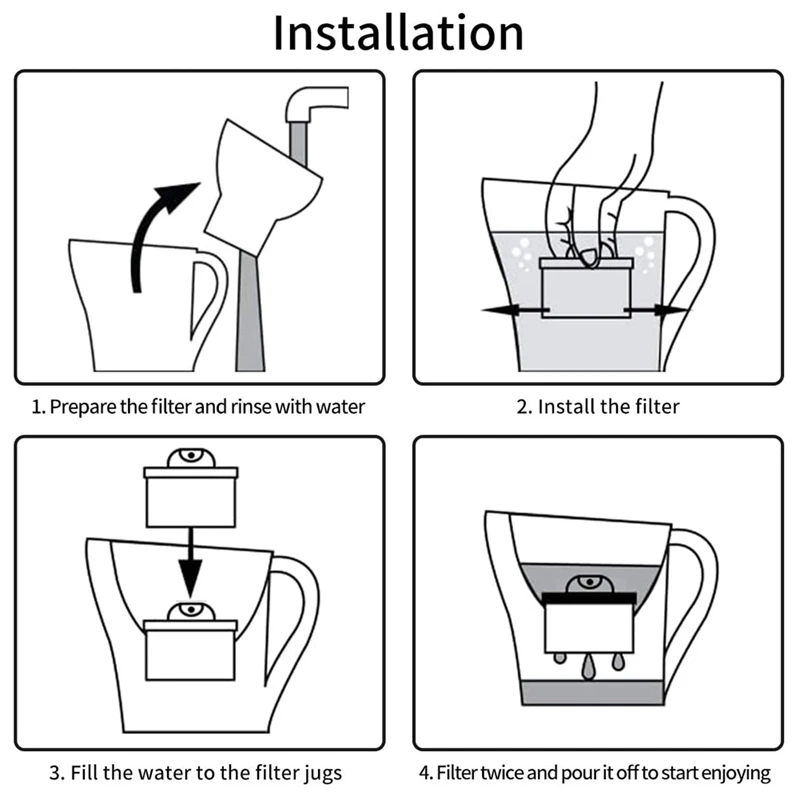 Installation

1. Prepare the filter and rinse with water

2. Install the filter

3. Fill the water to the filter jugs

4. Filter twice and pour it off to start enjoying