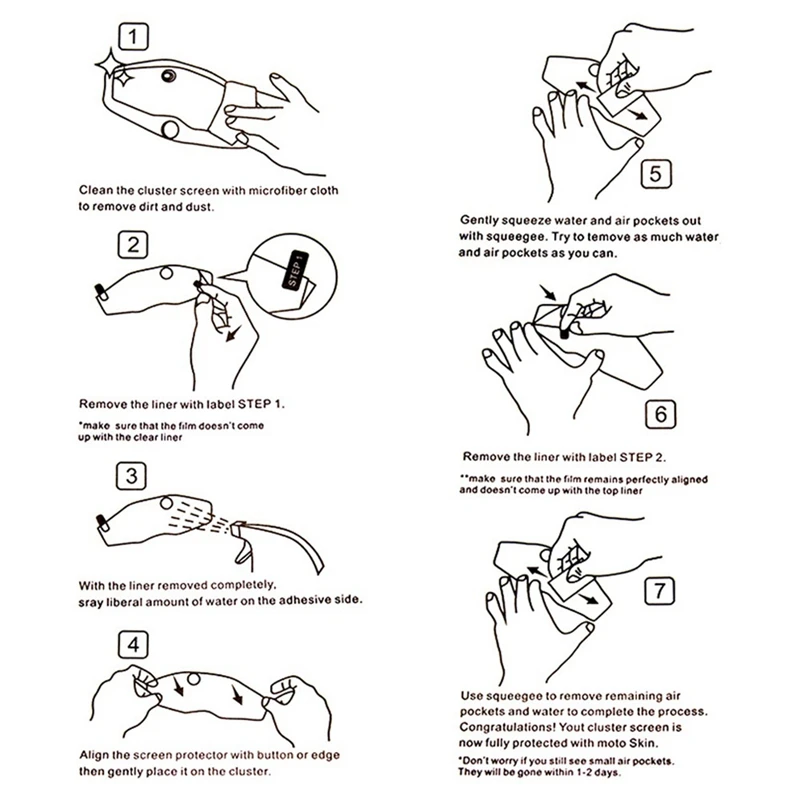 1

Clean the cluster screen with microfiber cloth to remove dirt and dust.

2

STEP 1

Remove the liner with label STEP 1.

*make sure that the film doesn't come up with the clear liner

3

With the liner removed completely, sray liberal amount of water on the adhesive side.

4

Align the screen protector with button or edge then gently place it on the cluster.

5

Gently squeeze water and air pockets out with squeegee. Try to temove as much water and air pockets as you can.

6

Remove the liner with label STEP 2.

**make sure that the film remains perfectly aligned and doesn't come up with the top liner

7

Use squeegee to remove remaining air pockets and water to complete the process. Congratulations! Yout cluster screen is now fully protected with moto Skin.

*Don't worry if you still see small air pockets. They will be gone within 1-2 days.