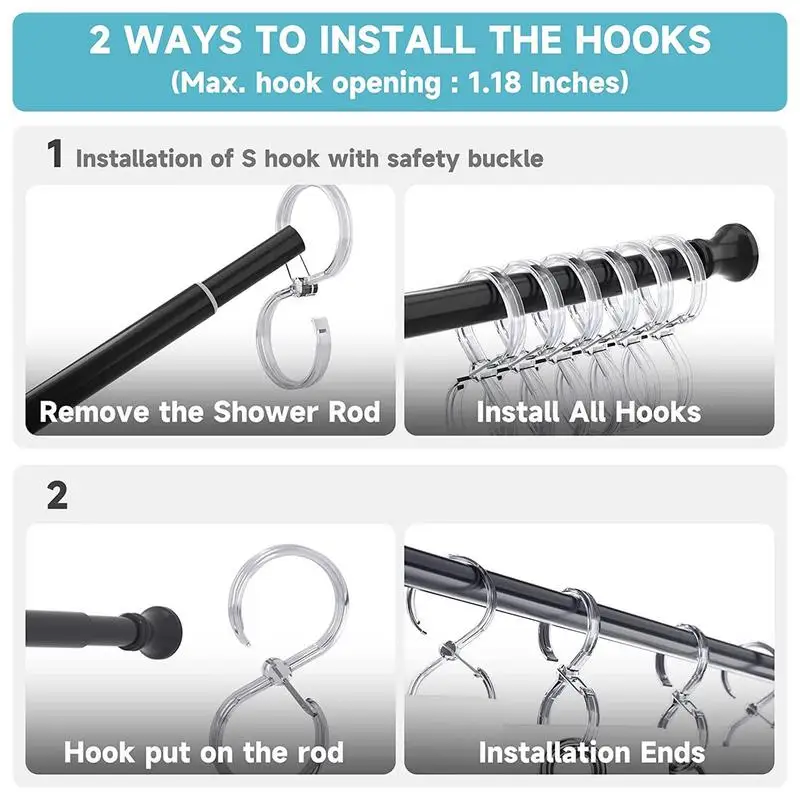 2 WAYS TO INSTALL THE HOOKS
(Max. hook opening : 1.18 Inches)

1 Installation of S hook with safety buckle

Remove the Shower Rod

Install All Hooks

2

Hook put on the rod

Installation Ends