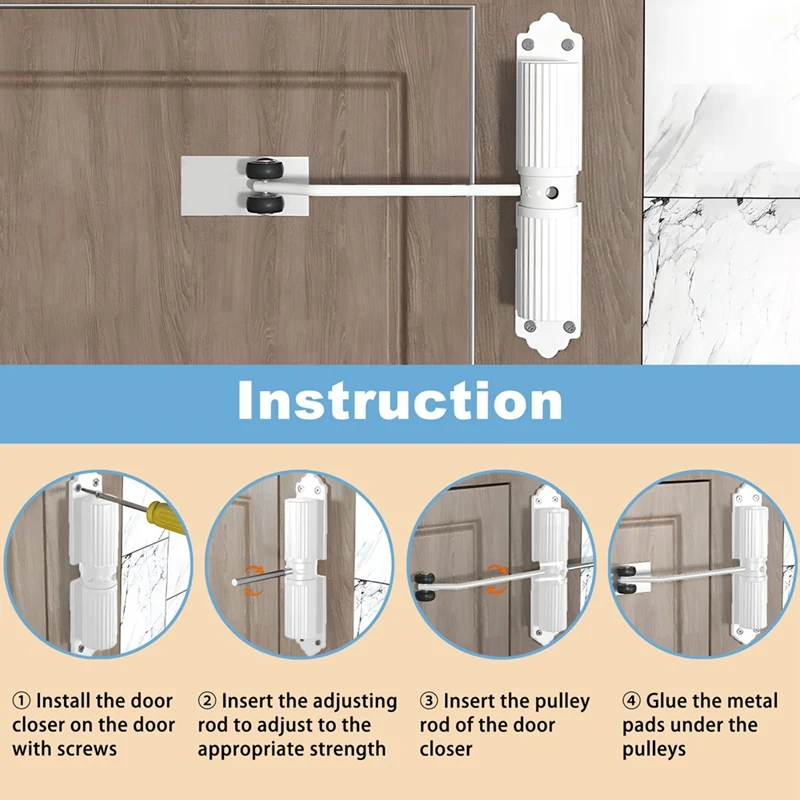 Instruction

① Install the door closer on the door with screws

② Insert the adjusting rod to adjust to the appropriate strength

③ Insert the pulley rod of the door closer

④ Glue the metal pads under the pulleys