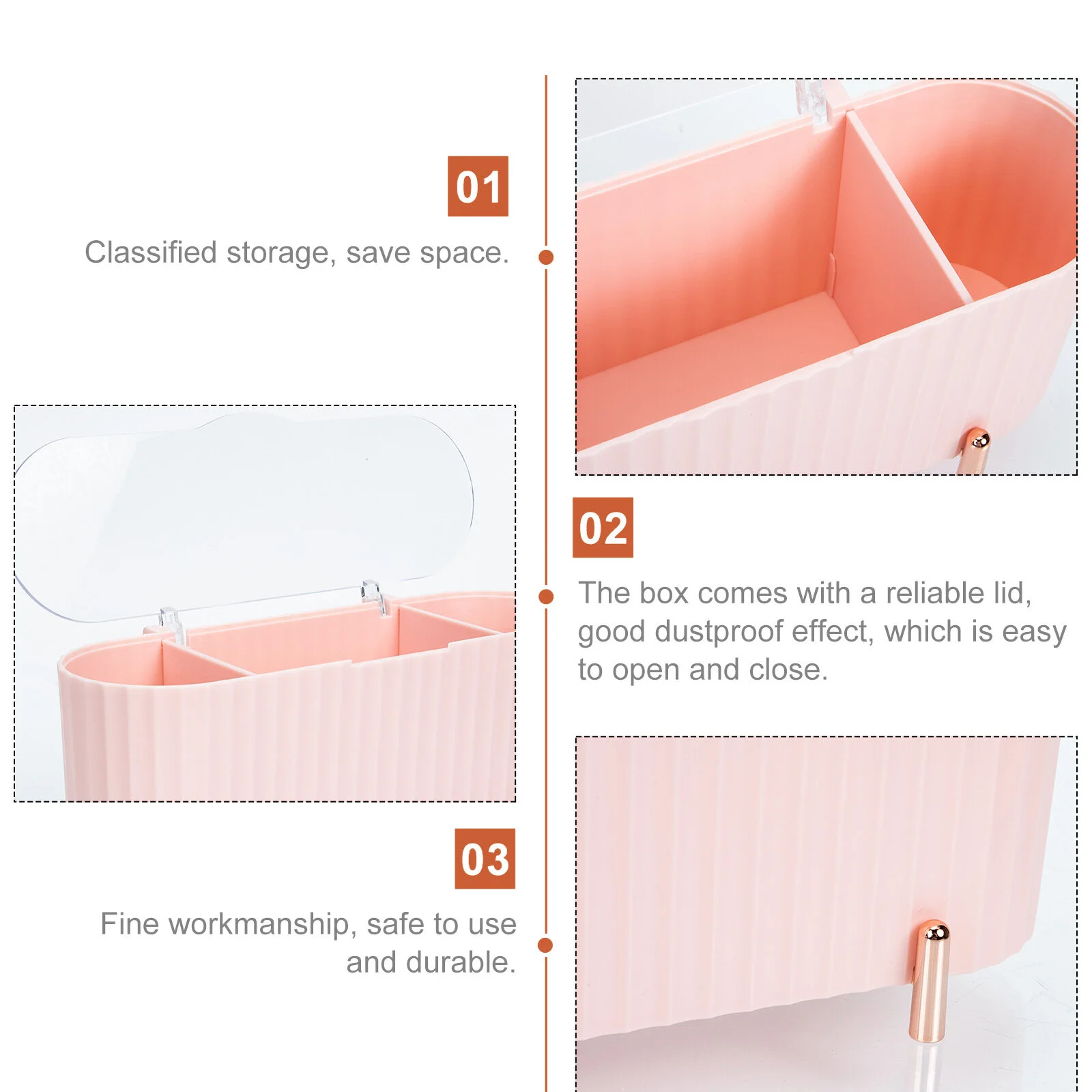 01

Classified storage, save space.

02

The box comes with a reliable lid, good dustproof effect, which is easy to open and close.

03

Fine workmanship, safe to use and durable.